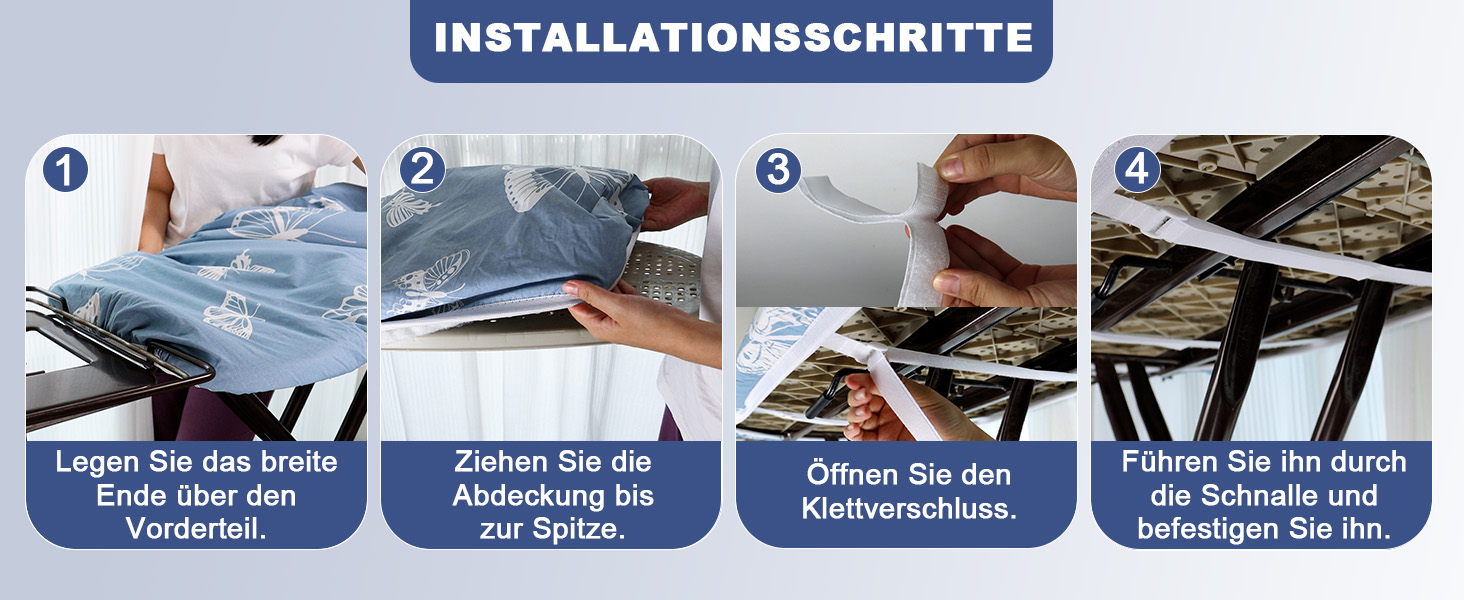 INSTALLATIONSSCHRITTE

1
Legen Sie das breite Ende über den Vorderteil.

2
Ziehen Sie die Abdeckung bis zur Spitze.

3
Öffnen Sie den Klettverschluss.

4
Führen Sie ihn durch die Schnalle und befestigen Sie ihn.