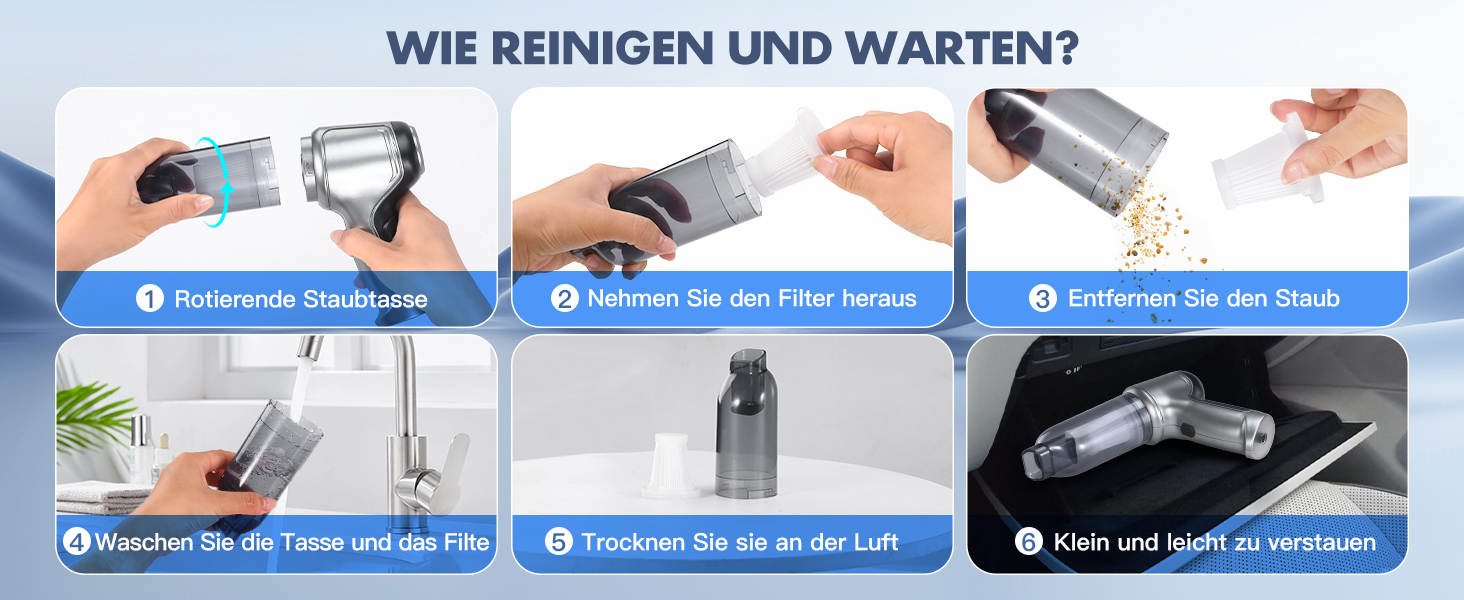 WIE REINIGEN UND WARTEN?

1 Rotierende Staubtasse

2 Nehmen Sie den Filter heraus

3 Entfernen Sie den Staub

4 Waschen Sie die Tasse und das Filte

5 Trocknen Sie sie an der Luft

6 Klein und leicht zu verstauen