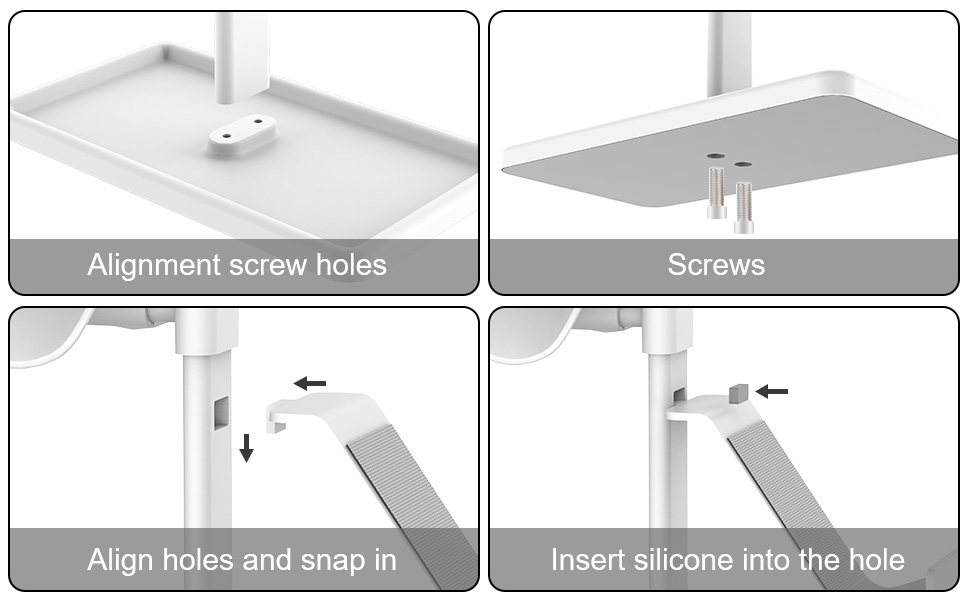 Alignment screw holes

Screws

Align holes and snap in

Insert silicone into the hole