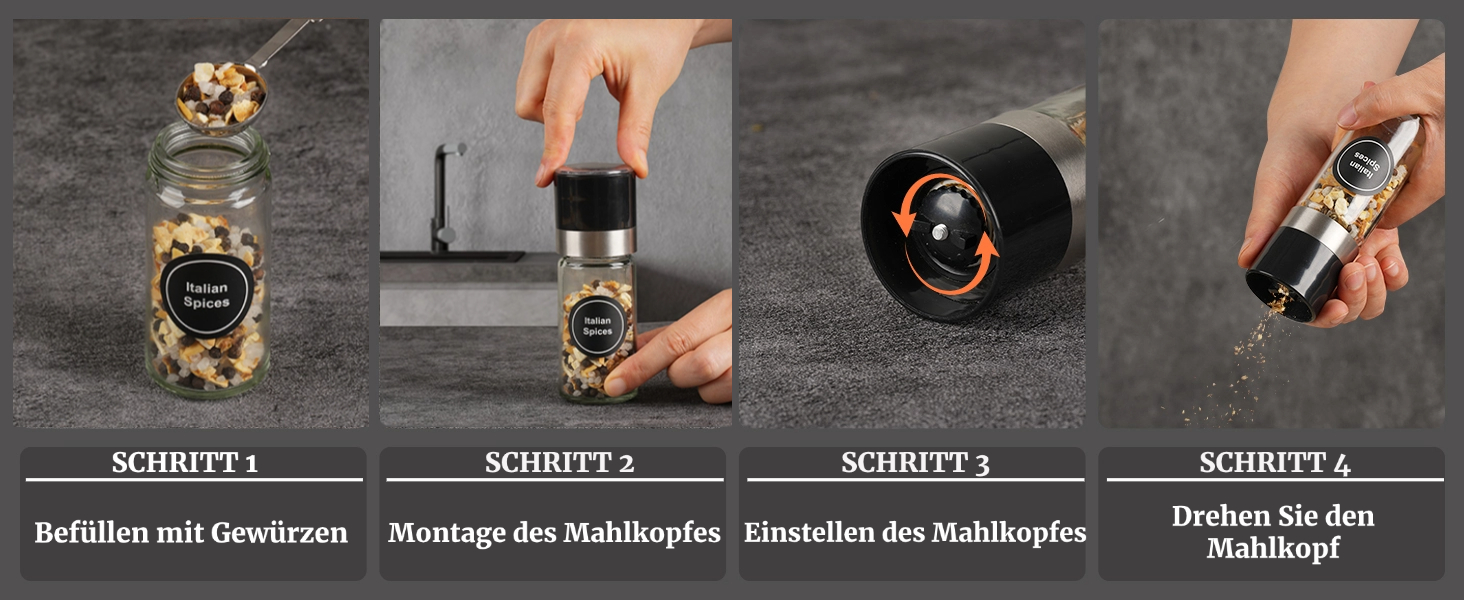 Italian Spices

Italian Spices

Italian Spices

SCHRITT 1

Befüllen mit Gewürzen

SCHRITT 2

Montage des Mahlkopfes

SCHRITT 3

Einstellen des Mahlkopfes

SCHRITT 4

Drehen Sie den Mahlkopf