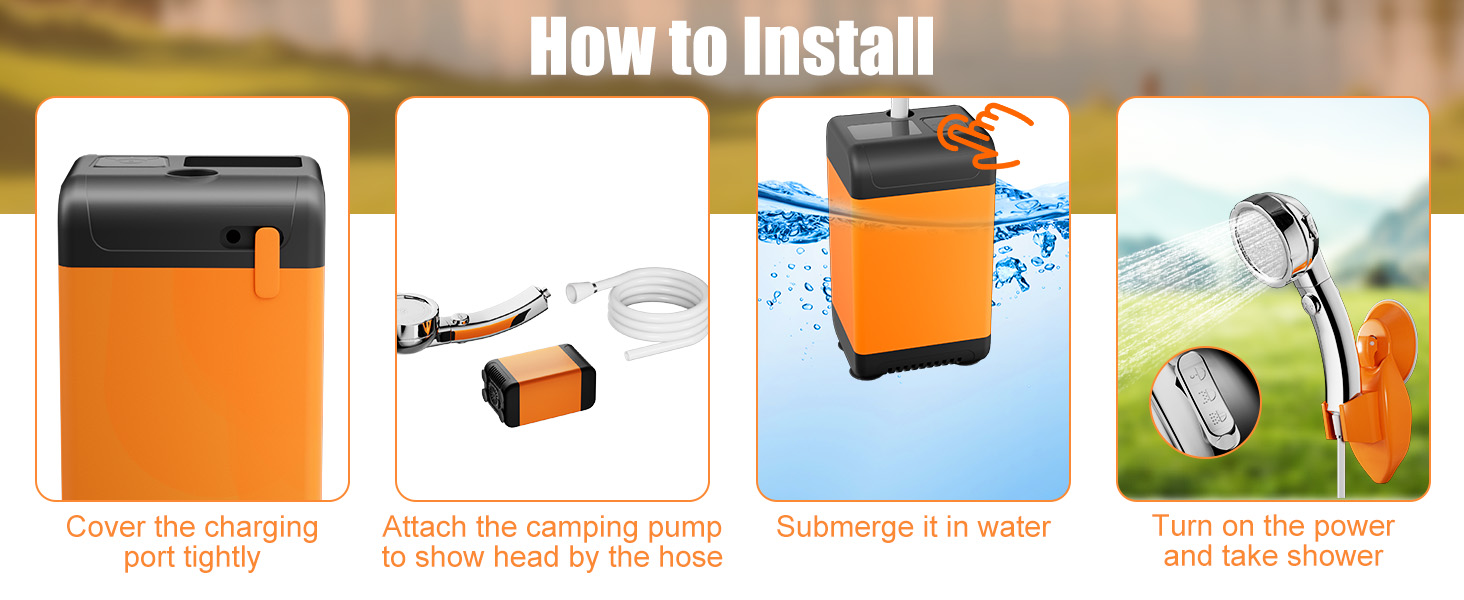 How to Install

Cover the charging port tightly

Attach the camping pump to show head by the hose

Submerge it in water

Turn on the power and take shower