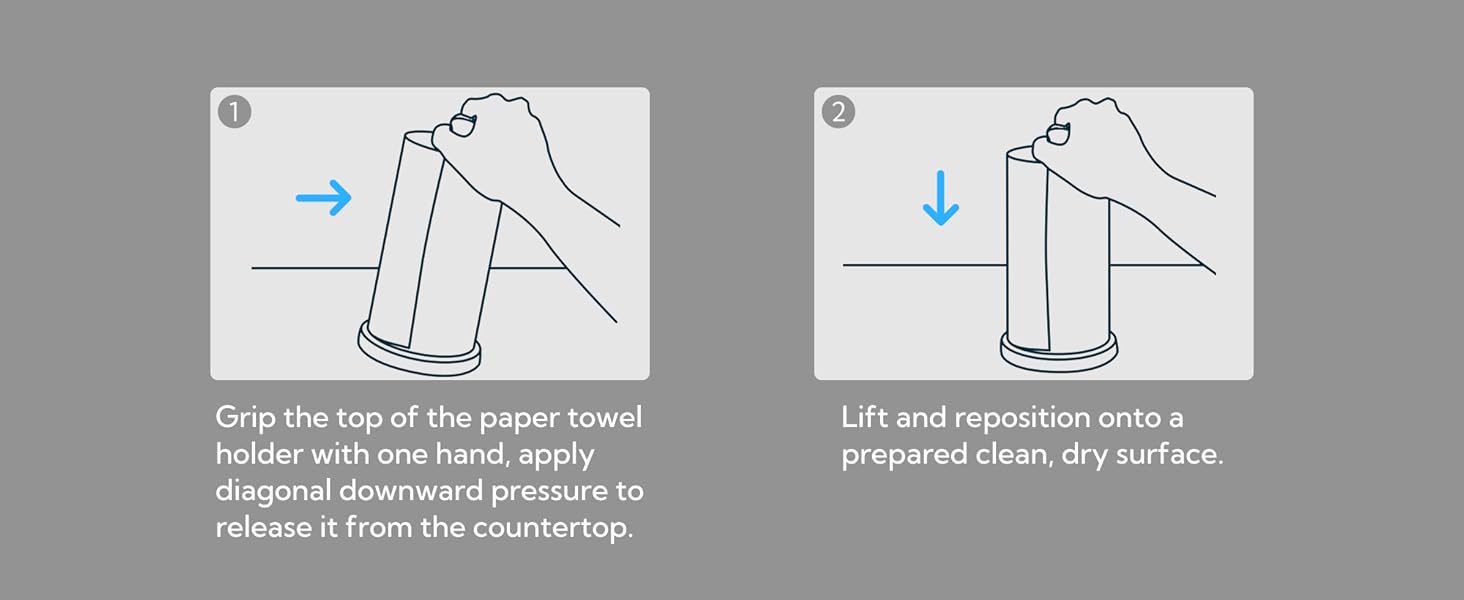 1

Grip the top of the paper towel holder with one hand, apply diagonal downward pressure to release it from the countertop.

2

Lift and reposition onto a prepared clean, dry surface.