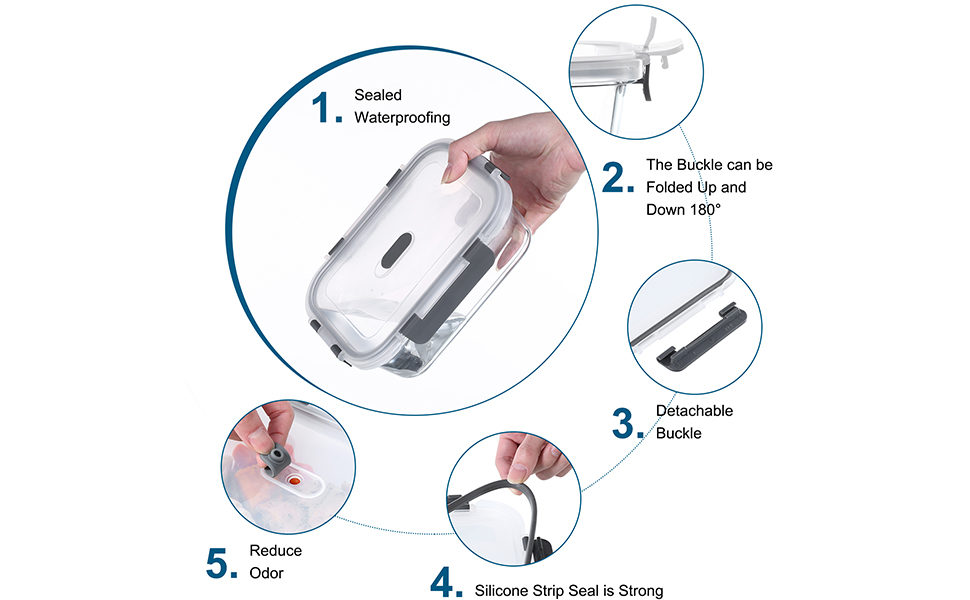 1. Sealed Waterproofing

2. The Buckle can be Folded Up and Down 180°

3. Detachable Buckle

4. Silicone Strip Seal is Strong

5. Reduce Odor