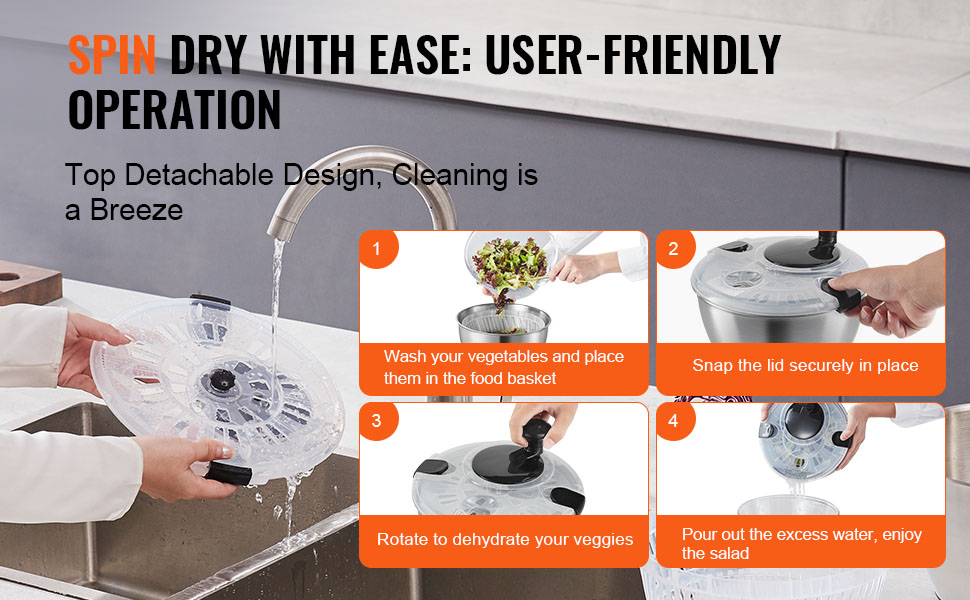 SPIN DRY WITH EASE: USER-FRIENDLY OPERATION

Top Detachable Design, Cleaning is a Breeze

1
Wash your vegetables and place them in the food basket

2
Snap the lid securely in place

3
Rotate to dehydrate your veggies

4
Pour out the excess water, enjoy the salad