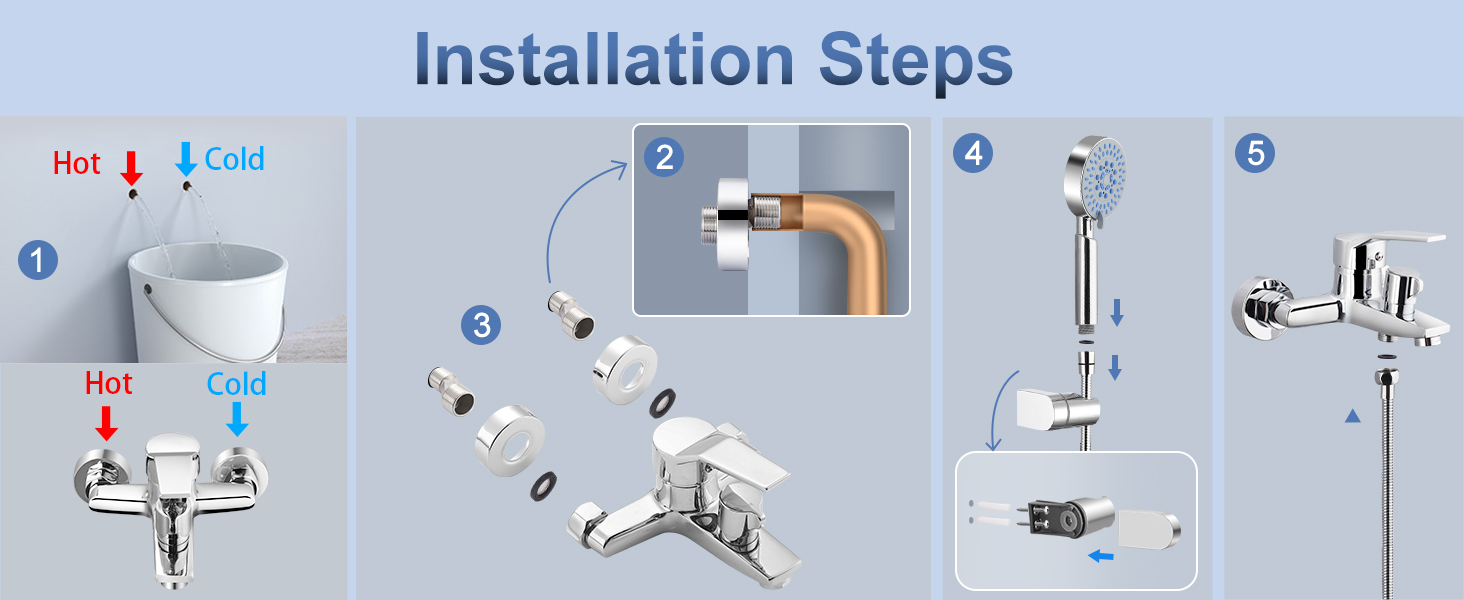 Installation Steps

Hot
Cold
1

Hot
Cold

2
3

4

5