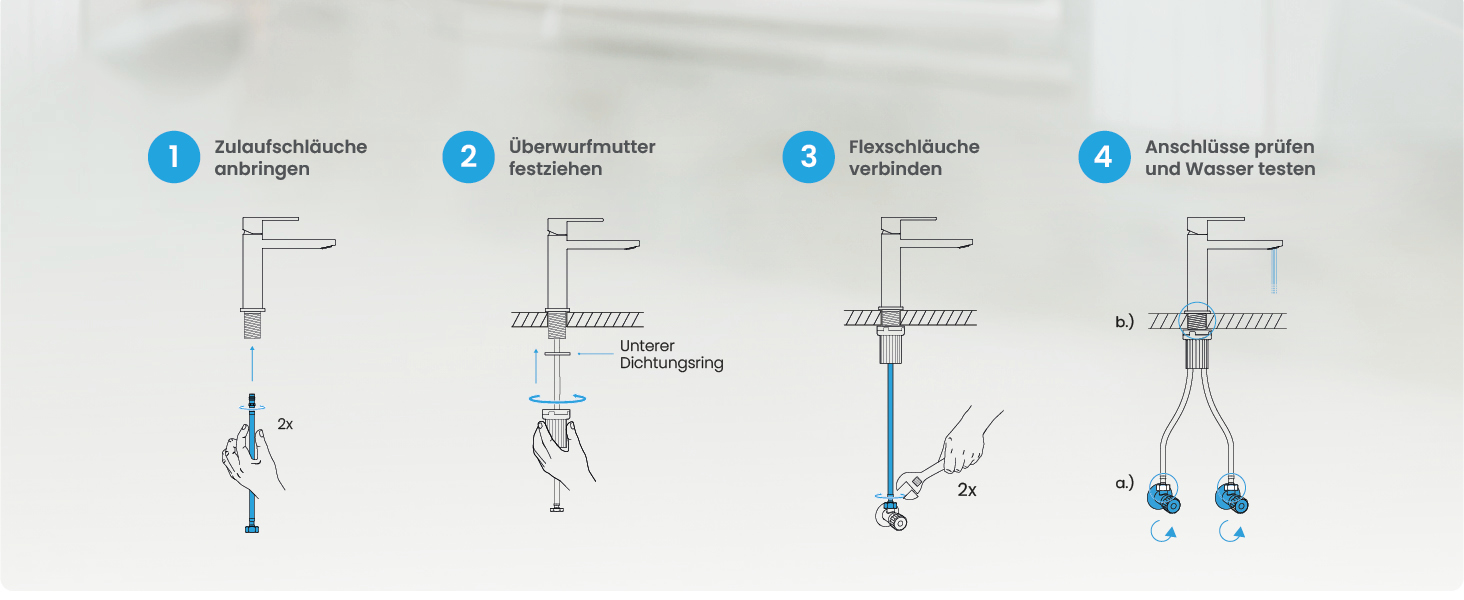 1 Zulaufschläuche anbringen

2x

2 Überwurfmutter festziehen

Unterer Dichtungsring

3 Flexschläuche verbinden

2x

4 Anschlüsse prüfen und Wasser testen

b.)

a.)