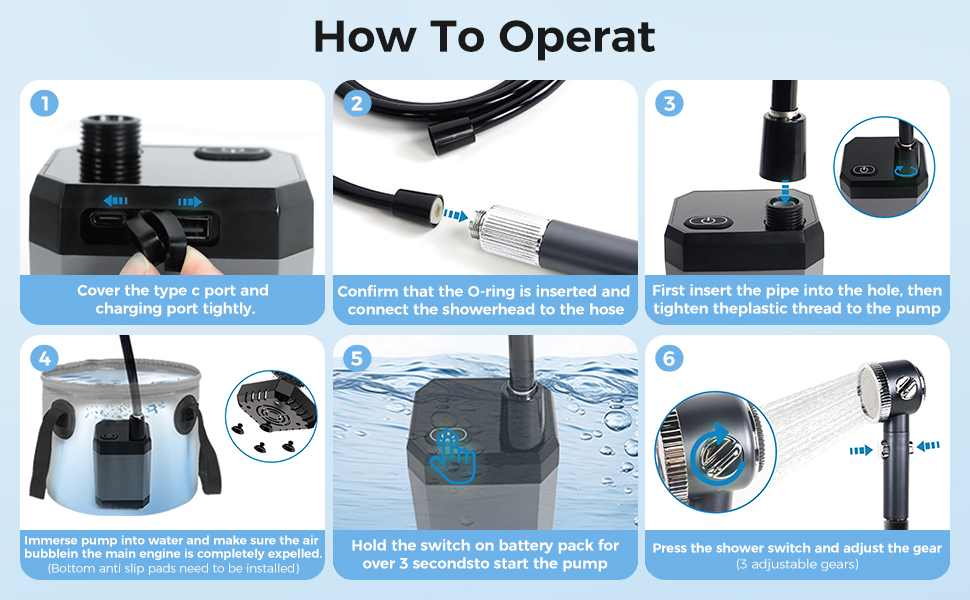 How To Operat

1
Cover the type c port and charging port tightly.

2
Confirm that the O-ring is inserted and connect the showerhead to the hose

3
First insert the pipe into the hole, then tighten theplastic thread to the pump

4
Immerse pump into water and make sure the air bubblein the main engine is completely expelled.
(Bottom anti slip pads need to be installed)

5
Hold the switch on battery pack for over 3 secondsto start the pump

6
Press the shower switch and adjust the gear
(3 adjustable gears)