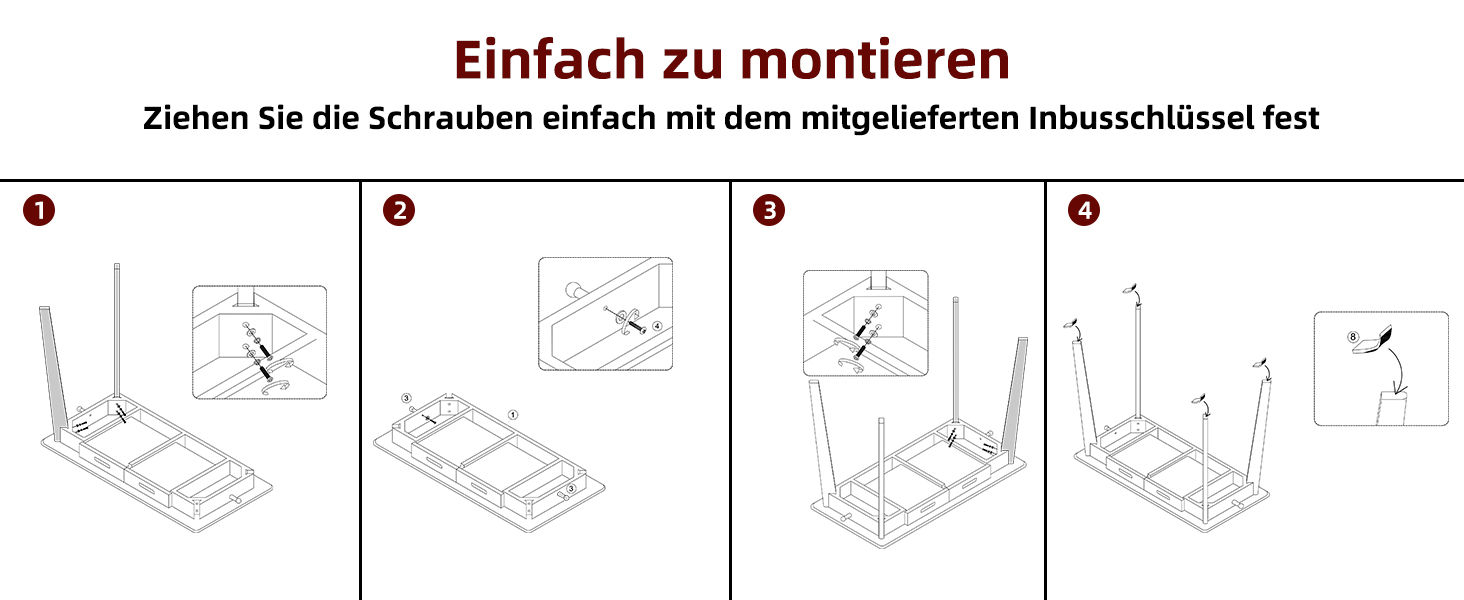 Einfach zu montieren

Ziehen Sie die Schrauben einfach mit dem mitgelieferten Inbusschlüssel fest

1

2

④

③

①

③

3

4

⑧