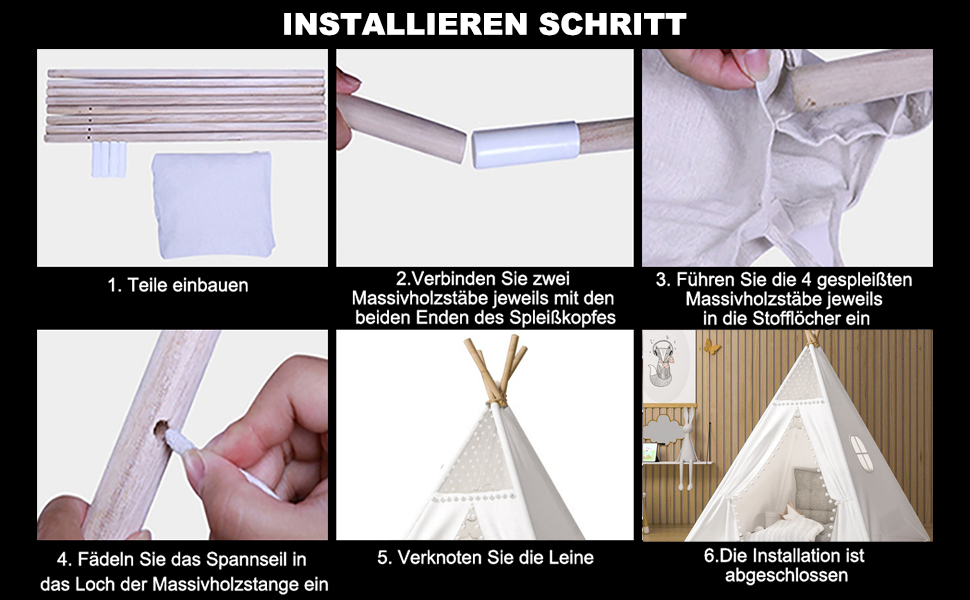 INSTALLIEREN SCHRITT

1. Teile einbauen

2.Verbinden Sie zwei Massivholzstäbe jeweils mit den beiden Enden des Spleißkopfes

3. Führen Sie die 4 gespleißten Massivholzstäbe jeweils in die Stofflöcher ein

4. Fädeln Sie das Spannseil in das Loch der Massivholzstange ein

5. Verknoten Sie die Leine

6.Die Installation ist abgeschlossen