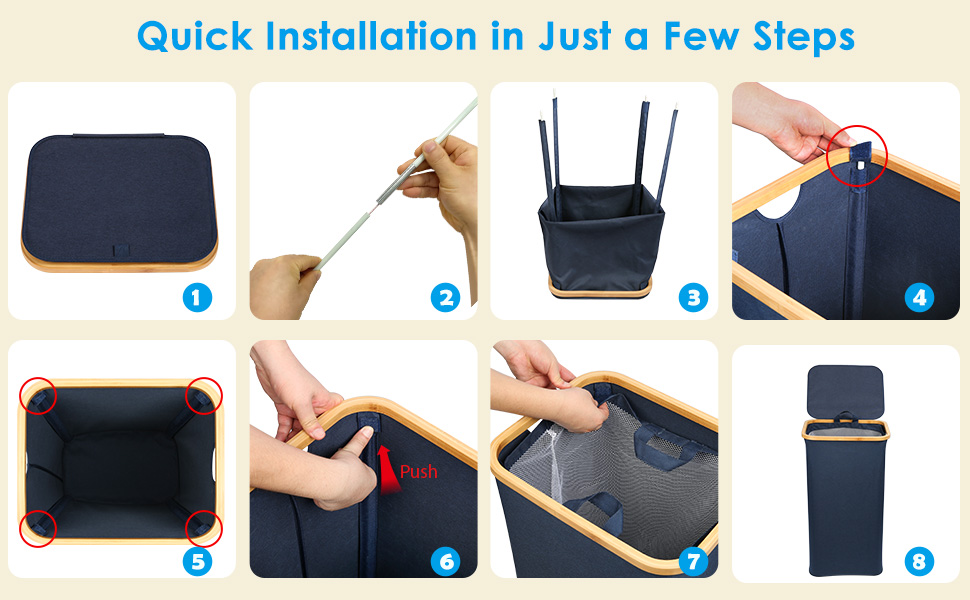 Quick Installation in Just a Few Steps

1

2

3

4

5

Push

6

7

8