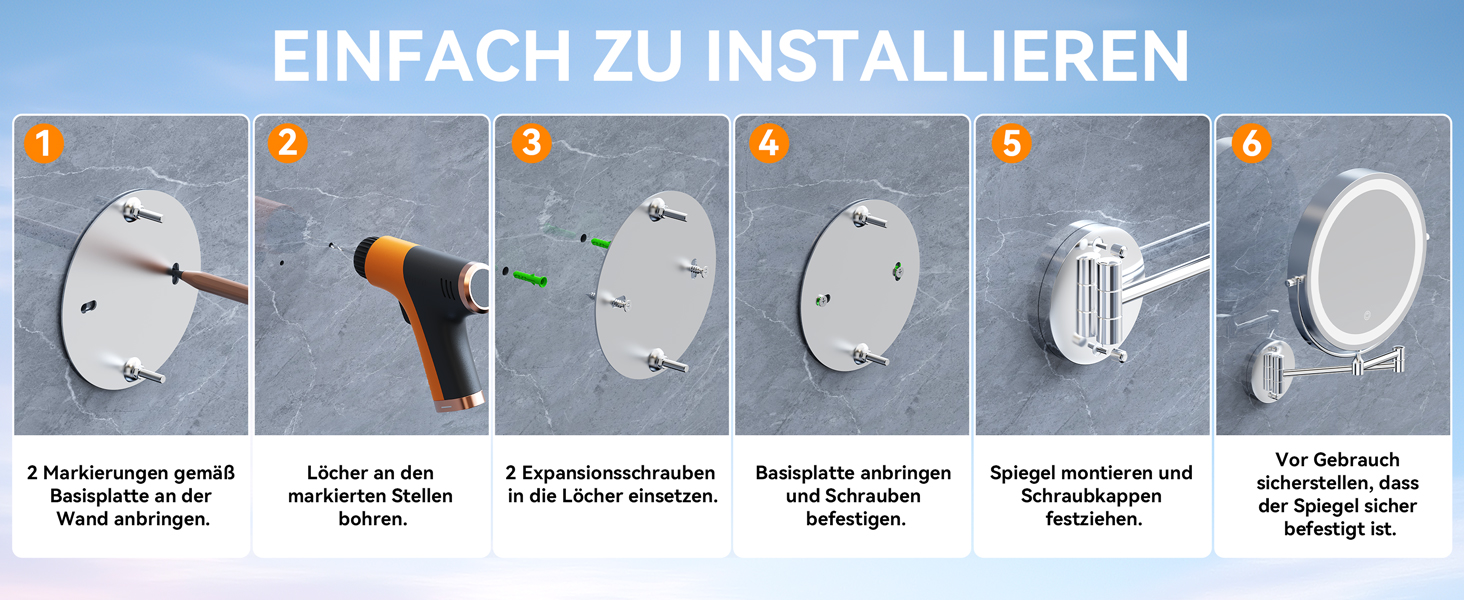 EINFACH ZU INSTALLIEREN

1

2 Markierungen gemäß Basisplatte an der Wand anbringen.

2

Löcher an den markierten Stellen bohren.

3

2 Expansionsschrauben in die Löcher einsetzen.

4

Basisplatte anbringen und Schrauben befestigen.

5

Spiegel montieren und Schraubkappen festziehen.

6

Vor Gebrauch sicherstellen, dass der Spiegel sicher befestigt ist.