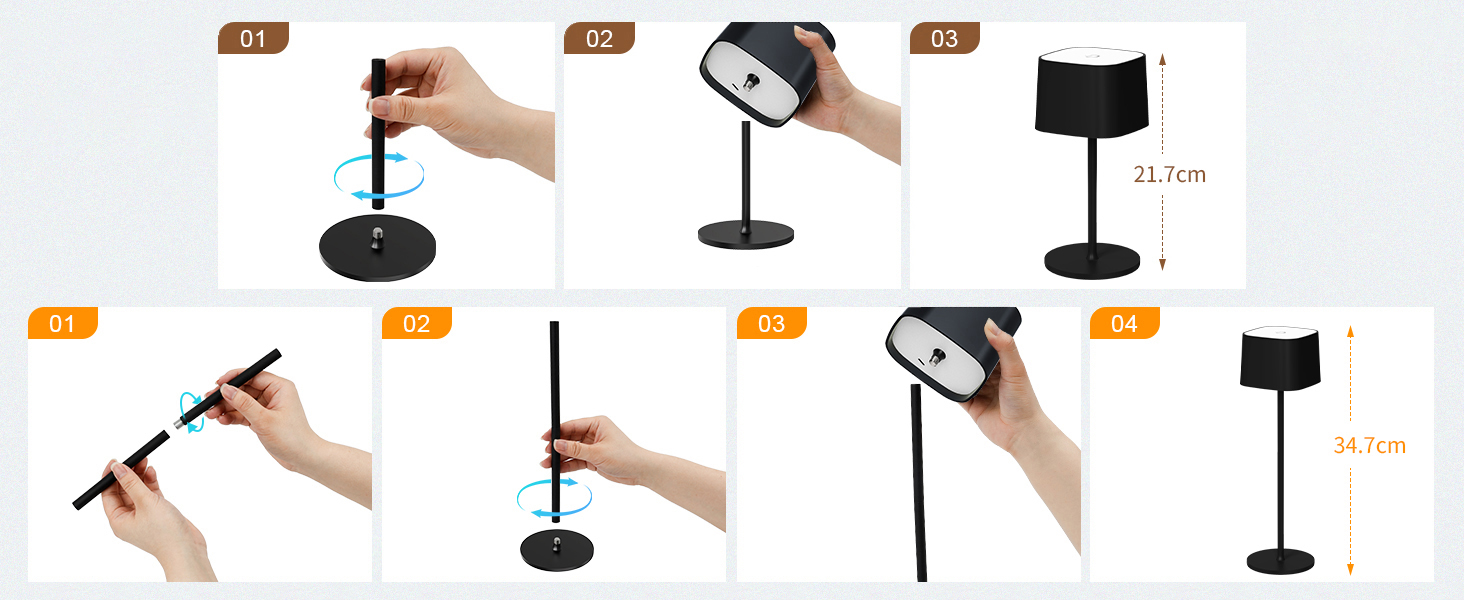 01

02

03

21.7cm

01

02

03

04

34.7cm