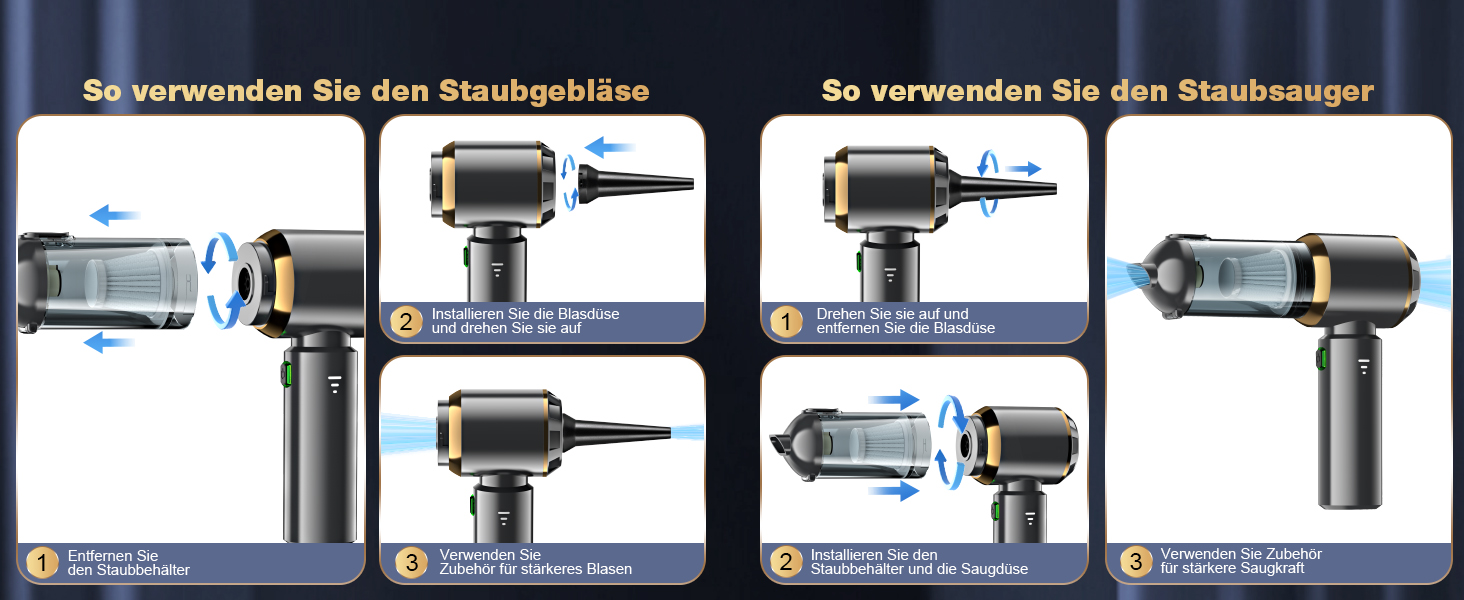 So verwenden Sie den Staubgebläse

1 Entfernen Sie den Staubbehälter

2 Installieren Sie die Blasdüse und drehen Sie sie auf

3 Verwenden Sie Zubehör für stärkeres Blasen

So verwenden Sie den Staubsauger

1 Drehen Sie sie auf und entfernen Sie die Blasdüse

2 Installieren Sie den Staubbehälter und die Saugdüse

3 Verwenden Sie Zubehör für stärkere Saugkraft