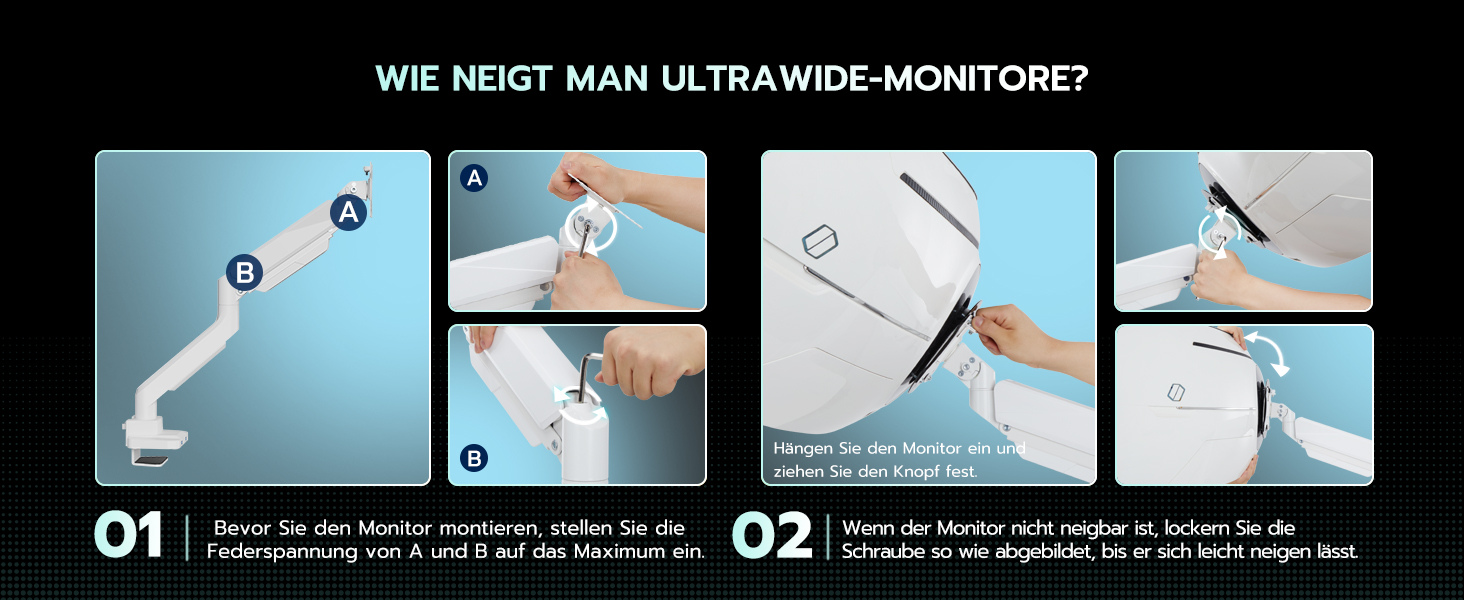 WIE NEIGT MAN ULTRAWIDE-MONITORE?

A

B

A

B

Hängen Sie den Monitor ein und ziehen Sie den Knopf fest.

01 Bevor Sie den Monitor montieren, stellen Sie die Federspannung von A und B auf das Maximum ein.

02 Wenn der Monitor nicht neigbar ist, lockern Sie die Schraube so wie abgebildet, bis er sich leicht neigen lässt.