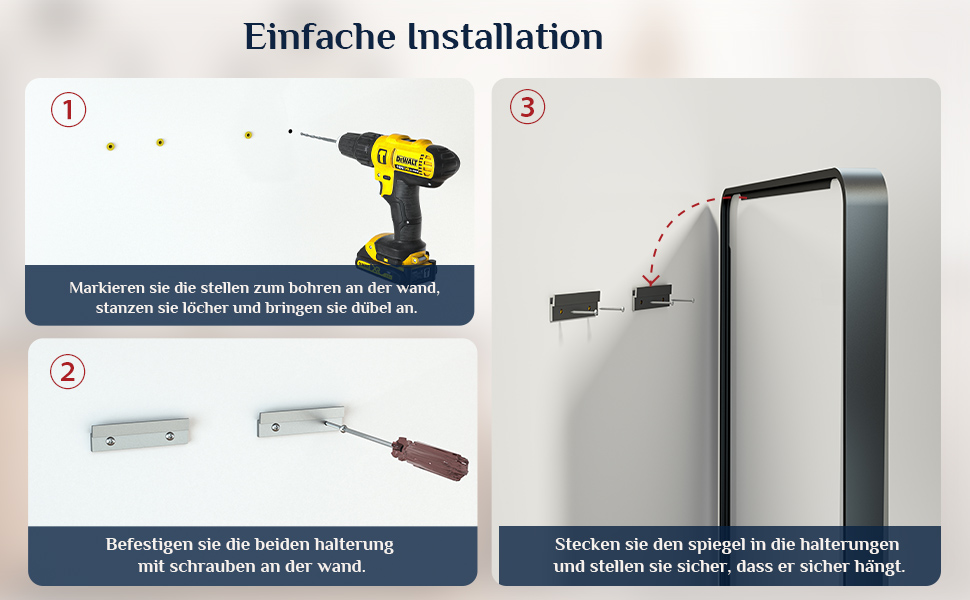 Einfache Installation

1

DEWALT

Markieren sie die stellen zum bohren an der wand, stanzen sie löcher und bringen sie dübel an.

2

Befestigen sie die beiden halterung mit schrauben an der wand.

3

Stecken sie den spiegel in die halterungen und stellen sie sicher, dass er sicher hängt.