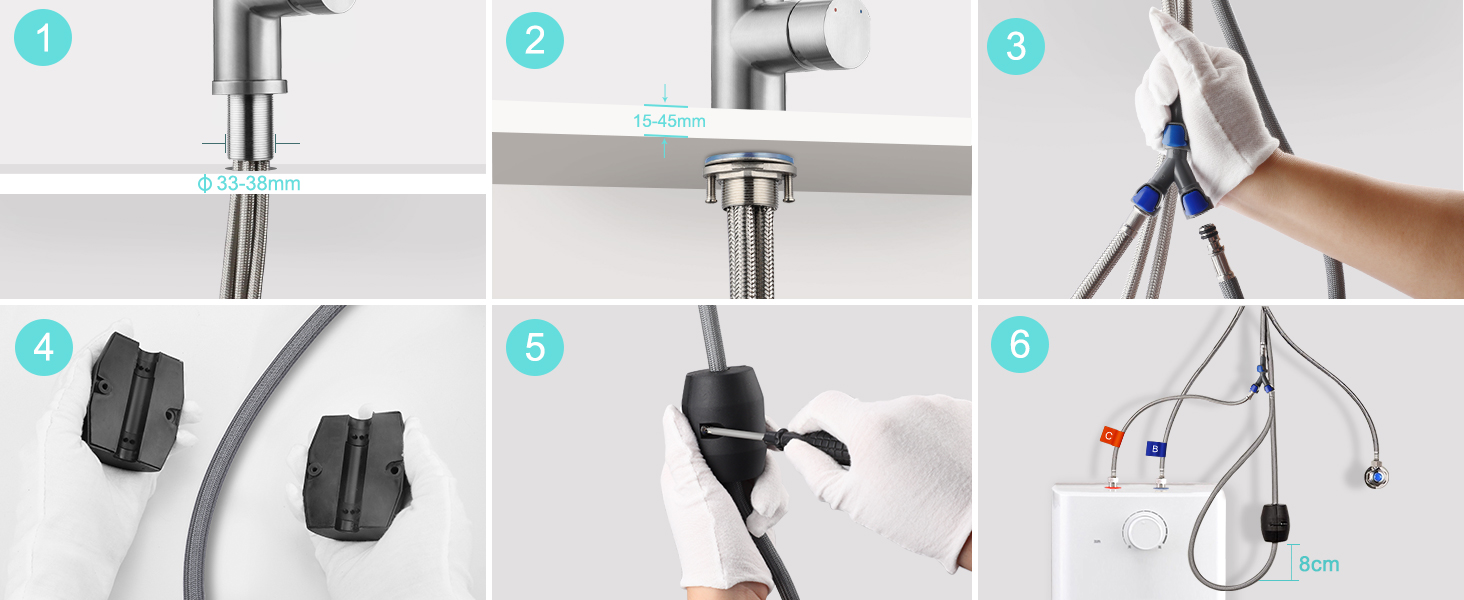 1

ϕ 33-38mm

2

15-45mm

3

4

5

6

C

B

8cm