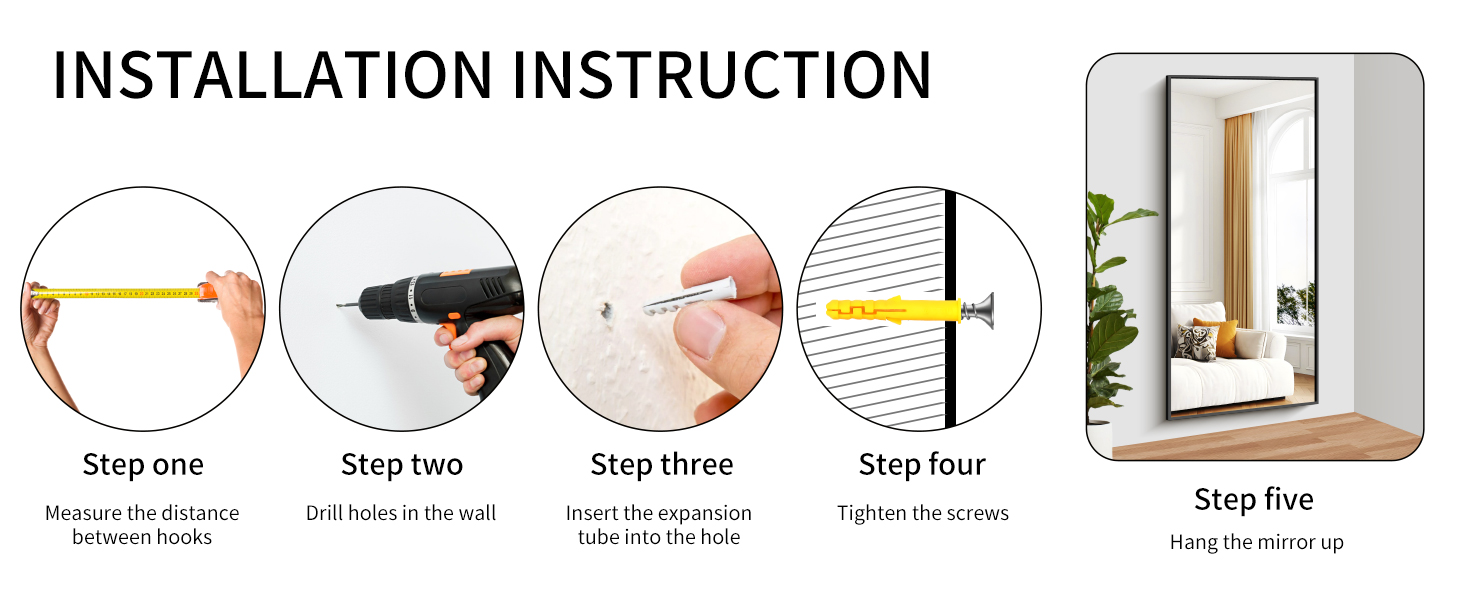 INSTALLATION INSTRUCTION

Step one

Measure the distance between hooks

Step two

Drill holes in the wall

Step three

Insert the expansion tube into the hole

Step four

Tighten the screws

Step five

Hang the mirror up