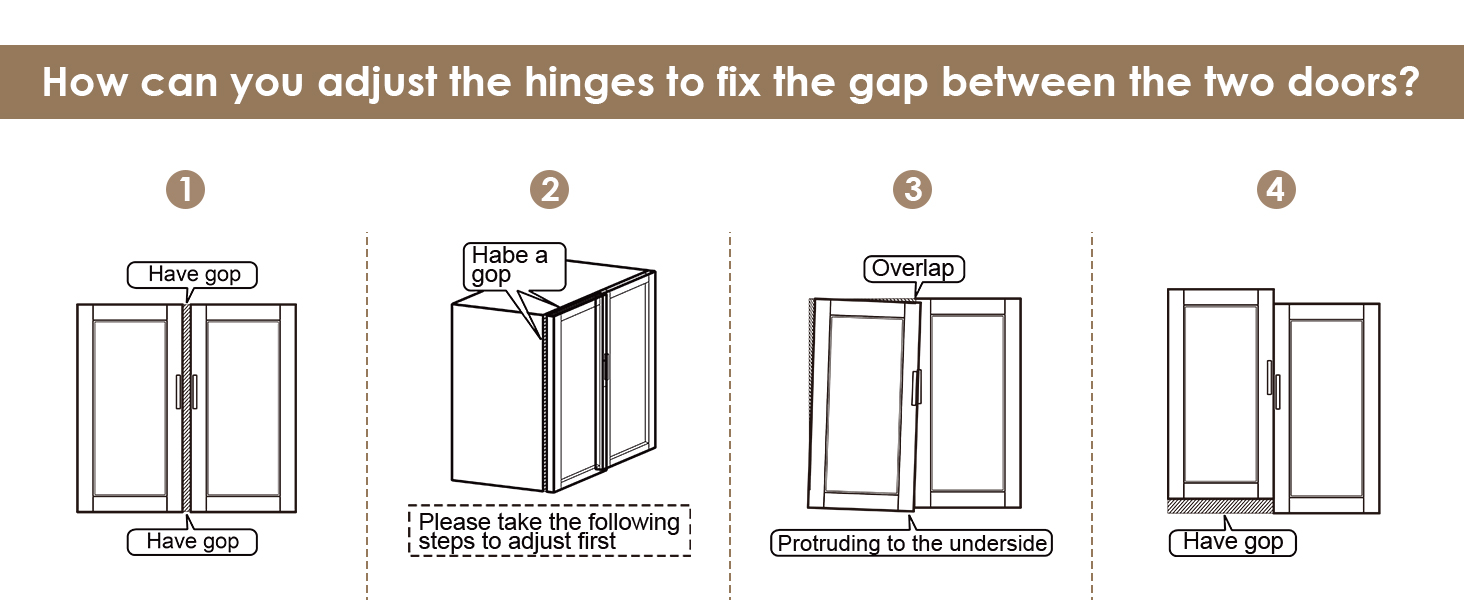 How can you adjust the hinges to fix the gap between the two doors?

1

Have gop

Have gop

2

Habe a gop

Please take the following steps to adjust first

3

Overlap

Protruding to the underside

4

Have gop