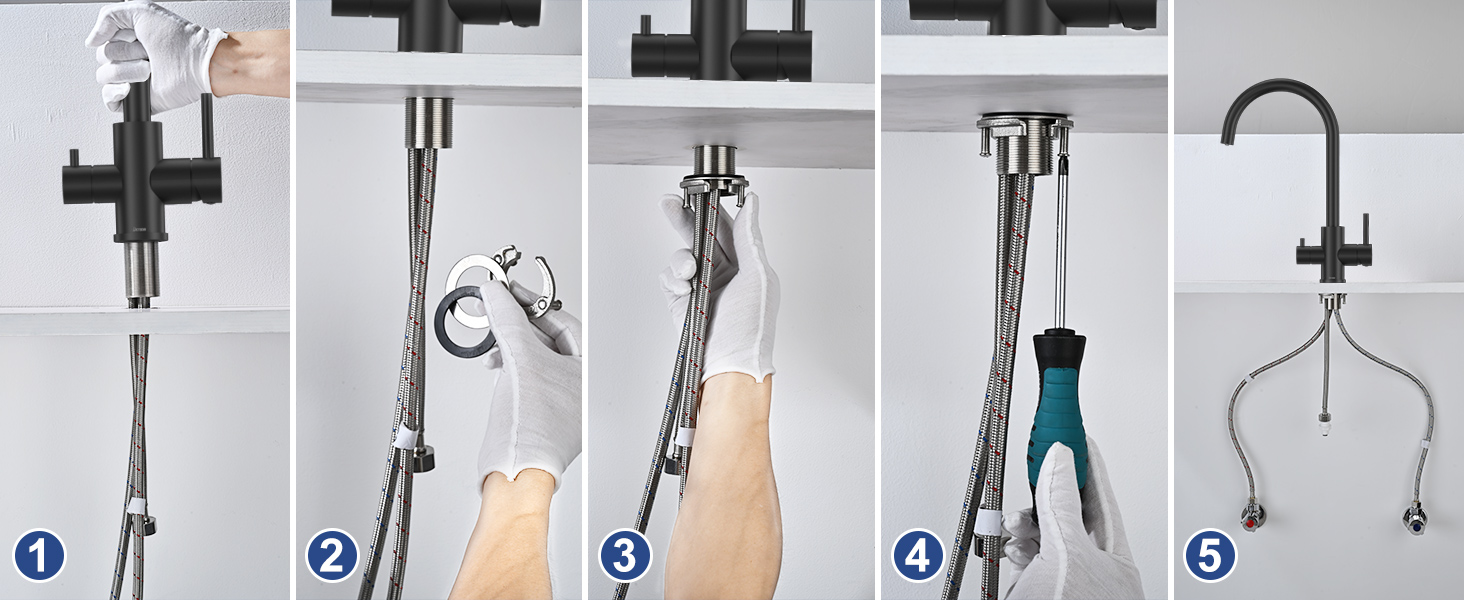 1

2

3

4

5