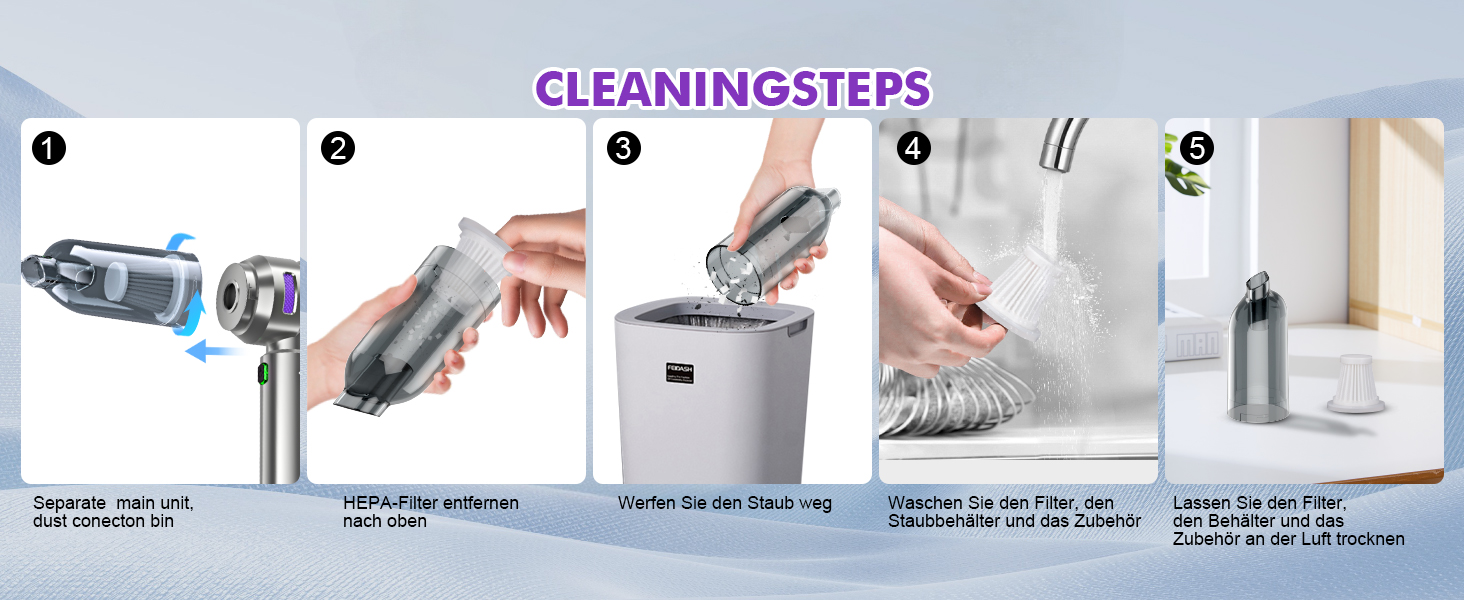 CLEANINGSTEPS

1

Separate main unit, dust conecton bin

2

HEPA-Filter entfernen nach oben

3

FODASH

Werfen Sie den Staub weg

4

Waschen Sie den Filter, den Staubbehälter und das Zubehör

5

Lassen Sie den Filter, den Behälter und das Zubehör an der Luft trocknen