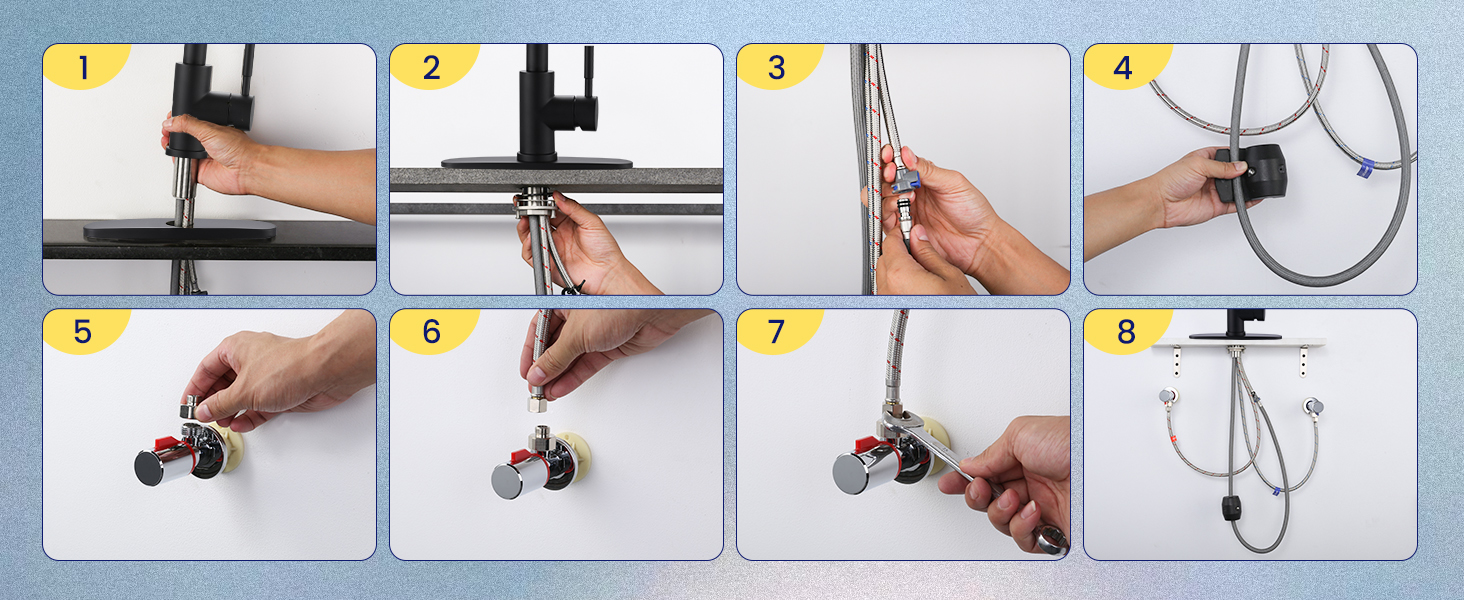 1

2

3

4

5

6

7

8