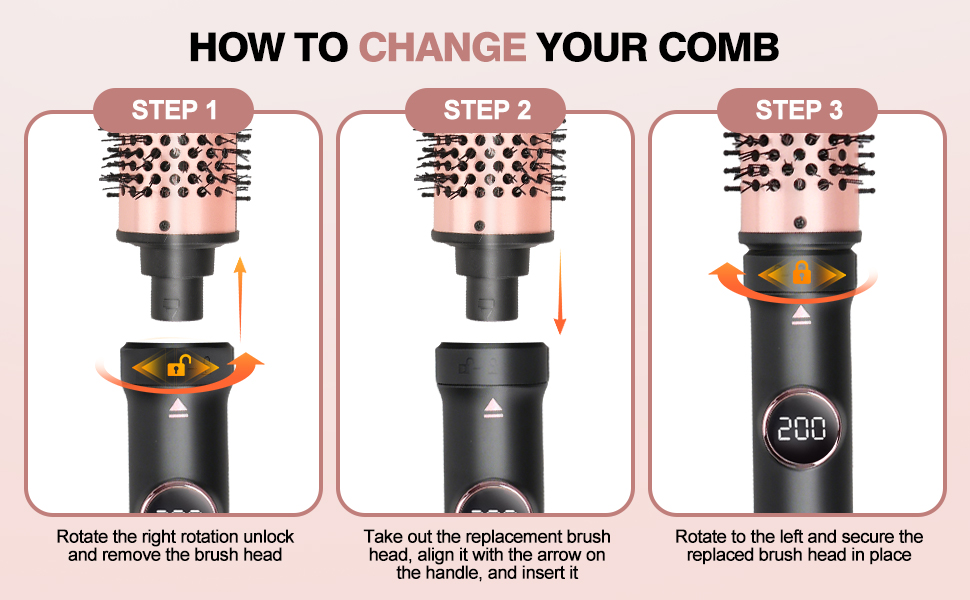 HOW TO CHANGE YOUR COMB

STEP 1

Rotate the right rotation unlock and remove the brush head

STEP 2

Take out the replacement brush head, align it with the arrow on the handle, and insert it

STEP 3

200

Rotate to the left and secure the replaced brush head in place