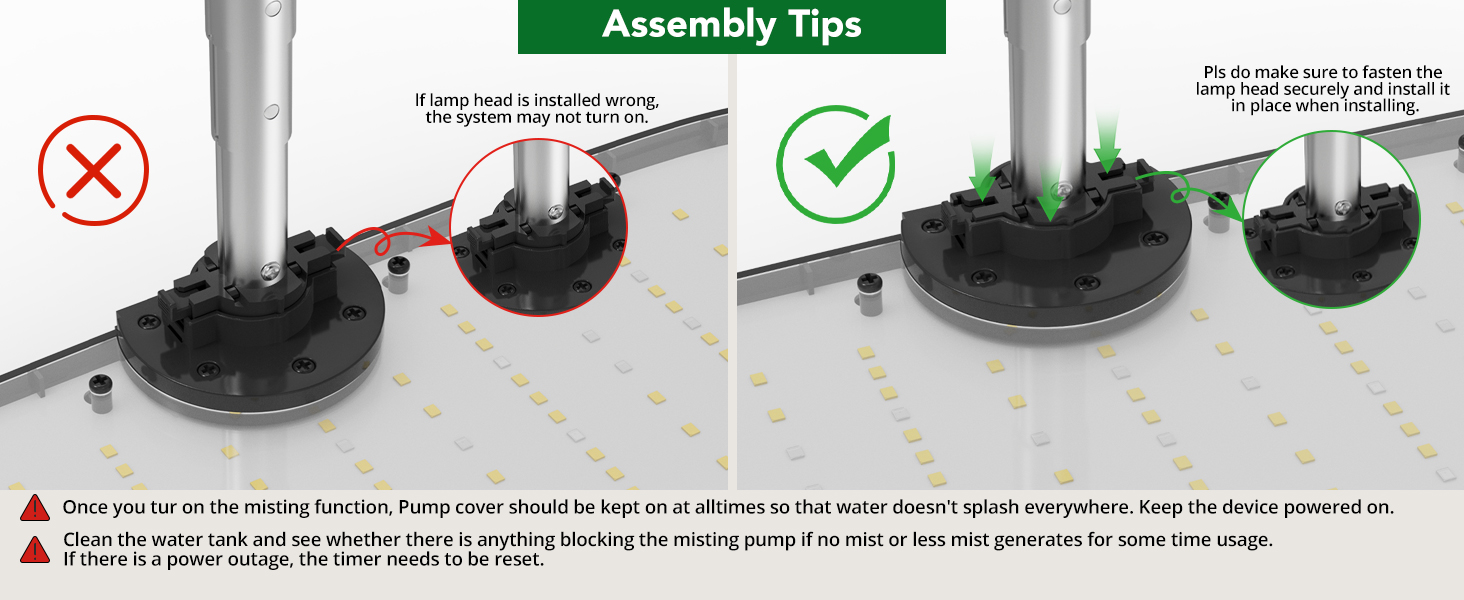 Assembly Tips

If lamp head is installed wrong, the system may not turn on.

Pls do make sure to fasten the lamp head securely and install it in place when installing.

Once you tur on the misting function, Pump cover should be kept on at alltimes so that water doesn't splash everywhere. Keep the device powered on.

Clean the water tank and see whether there is anything blocking the misting pump if no mist or less mist generates for some time usage.
If there is a power outage, the timer needs to be reset.