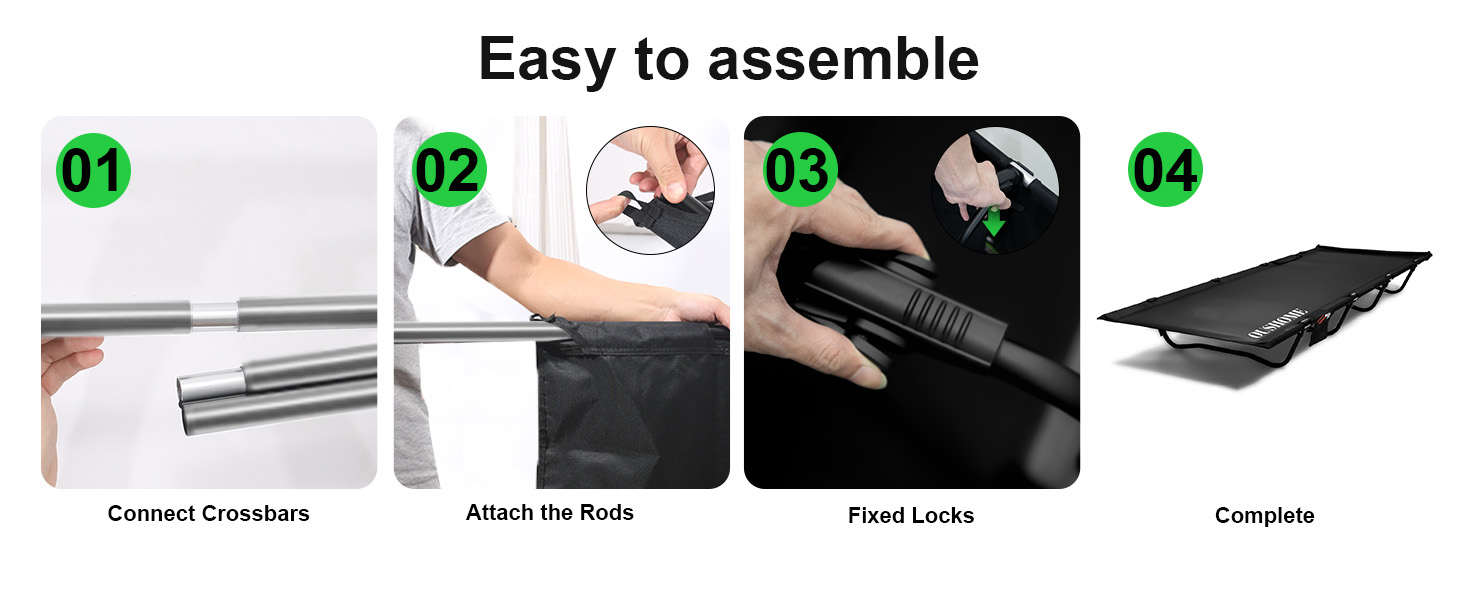 Easy to assemble

01

Connect Crossbars

02

Attach the Rods

03

Fixed Locks

04

OUSHOME

Complete