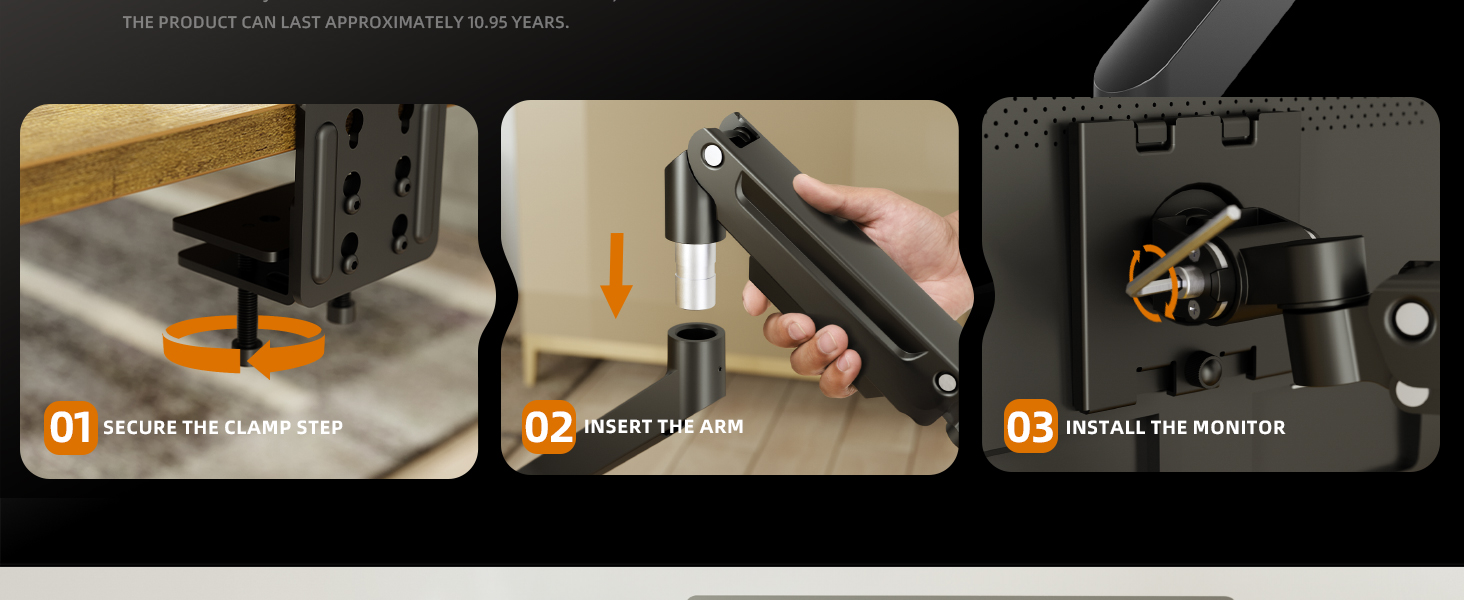 THE PRODUCT CAN LAST APPROXIMATELY 10.95 YEARS.

01 SECURE THE CLAMP STEP

02 INSERT THE ARM

03 INSTALL THE MONITOR