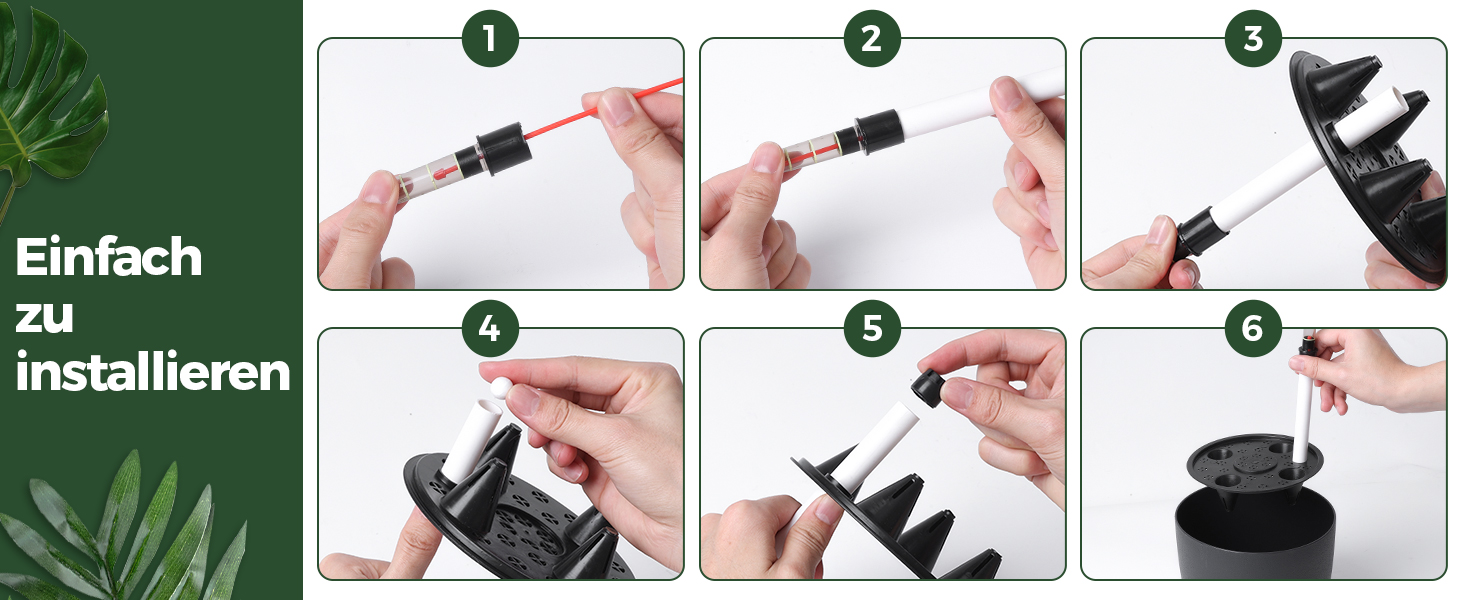 Einfach zu installieren

1

2

3

4

5

6