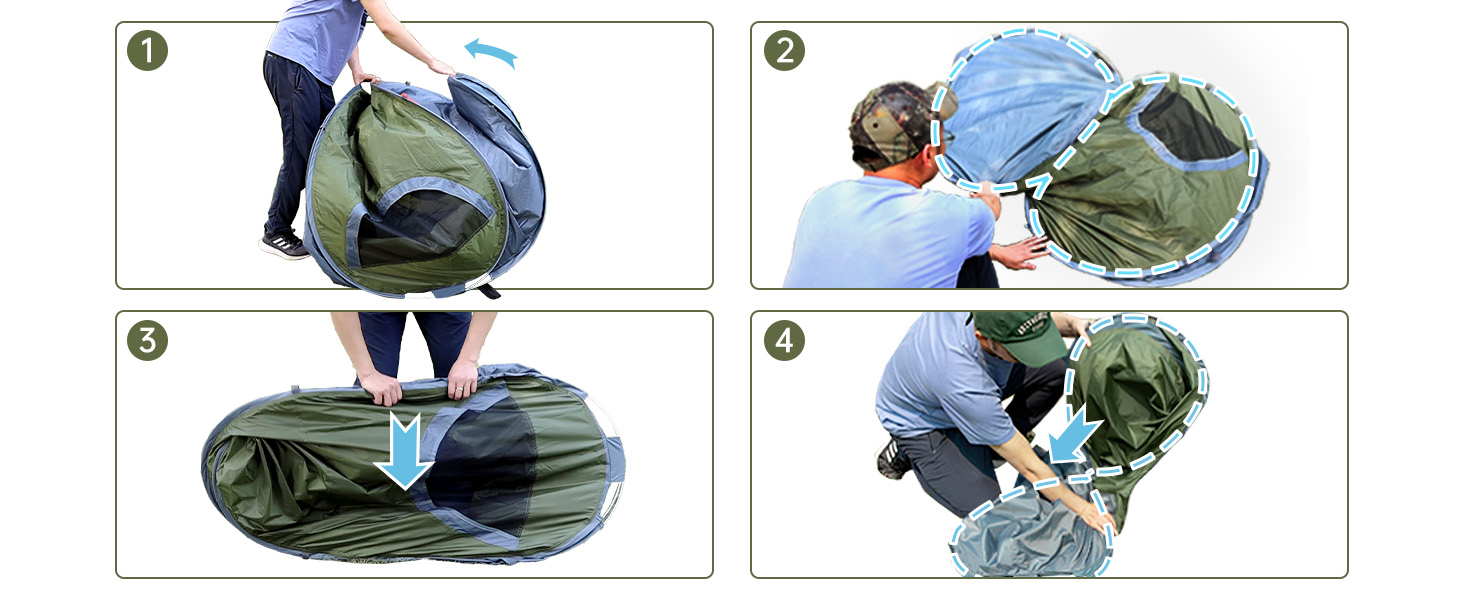 1

2

3

4