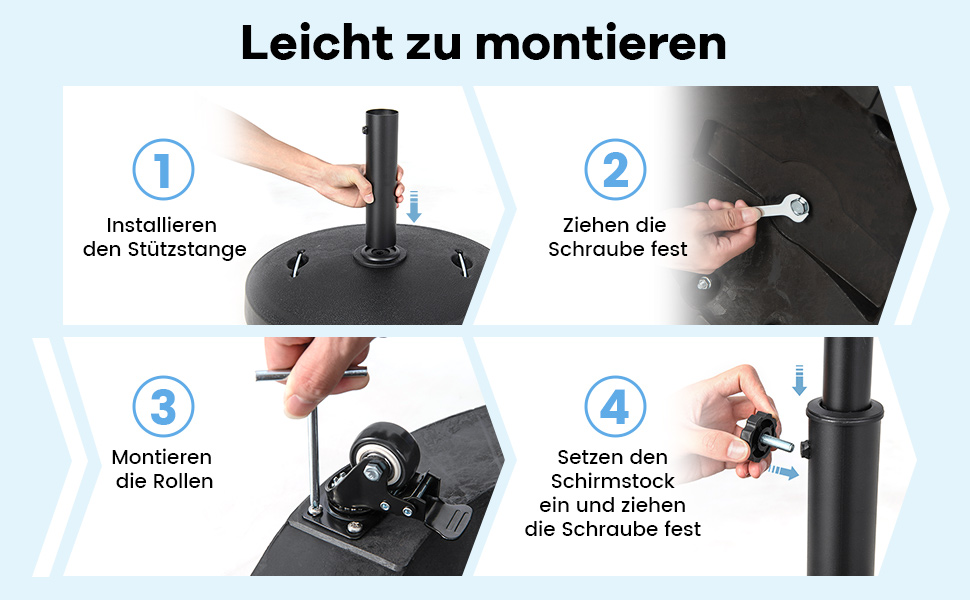 Leicht zu montieren

1
Installieren den Stützstange

2
Ziehen die Schraube fest

3
Montieren die Rollen

4
Setzen den Schirmstock ein und ziehen die Schraube fest