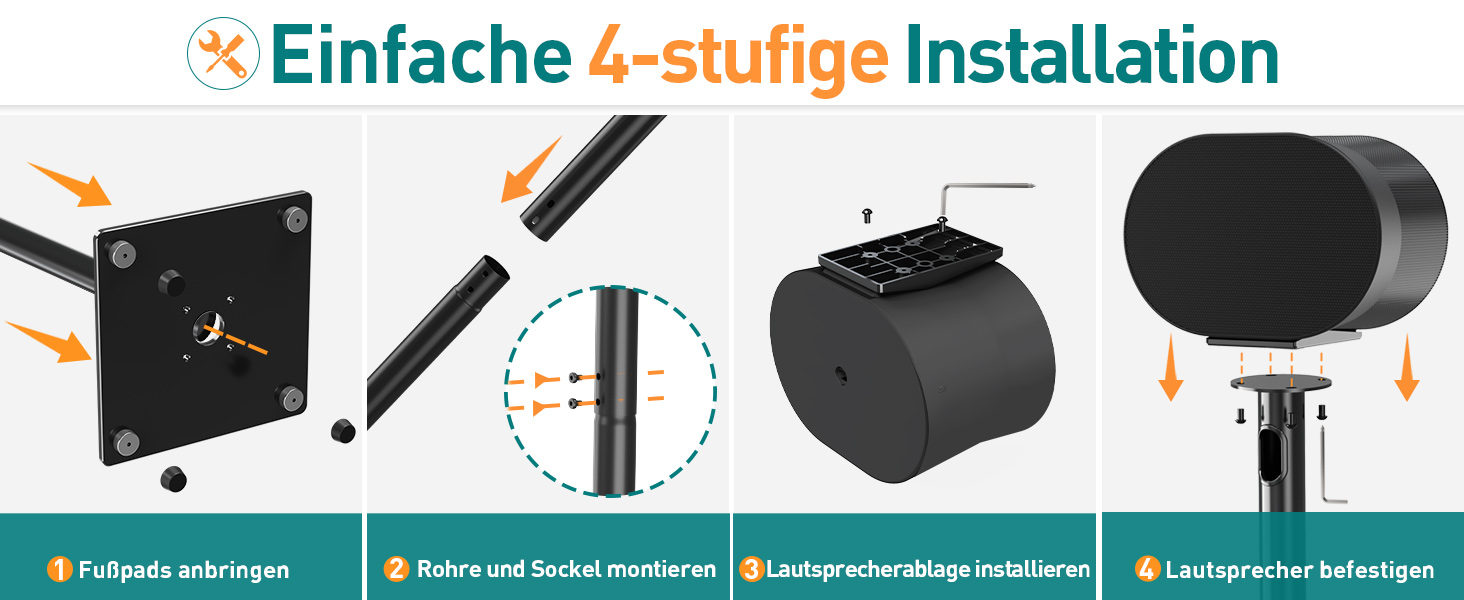 Einfache 4-stufige Installation

1 Fußpads anbringen

2 Rohre und Sockel montieren

3 Lautsprecherablage installieren

4 Lautsprecher befestigen