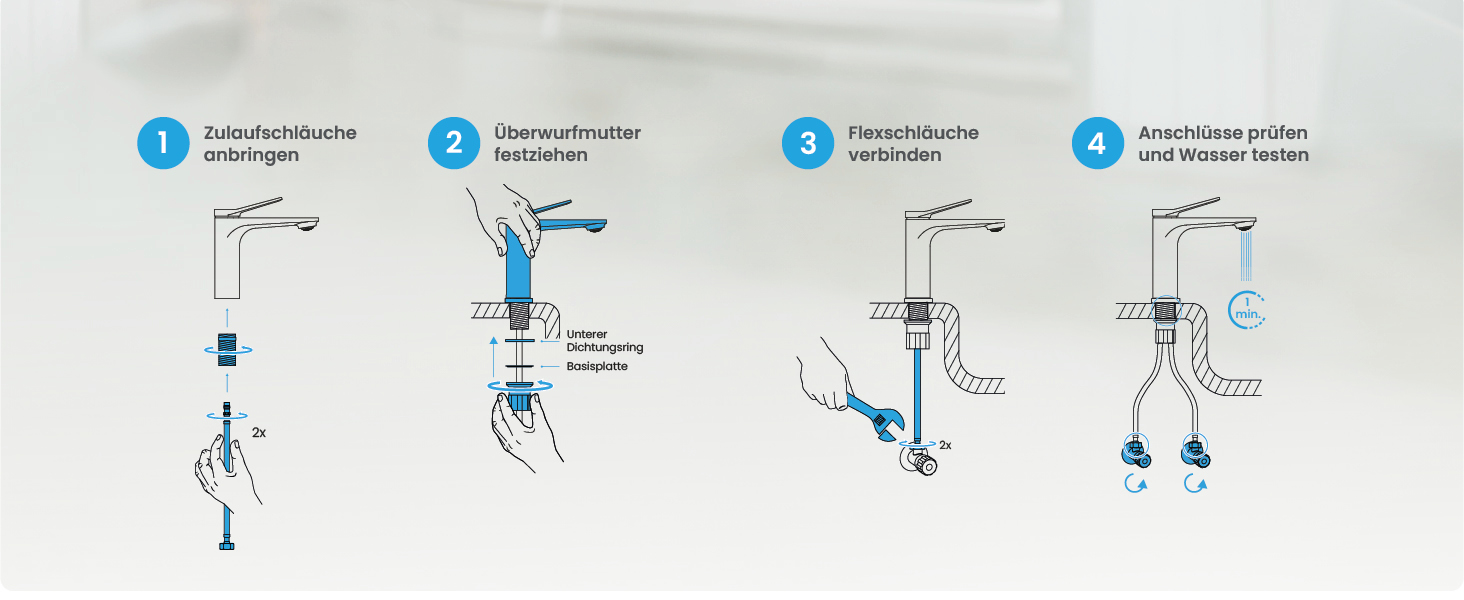 1 Zulaufschläuche anbringen

2x

2 Überwurfmutter festziehen

Unterer Dichtungsring

Basisplatte

3 Flexschläuche verbinden

2x

4 Anschlüsse prüfen und Wasser testen

1 min.