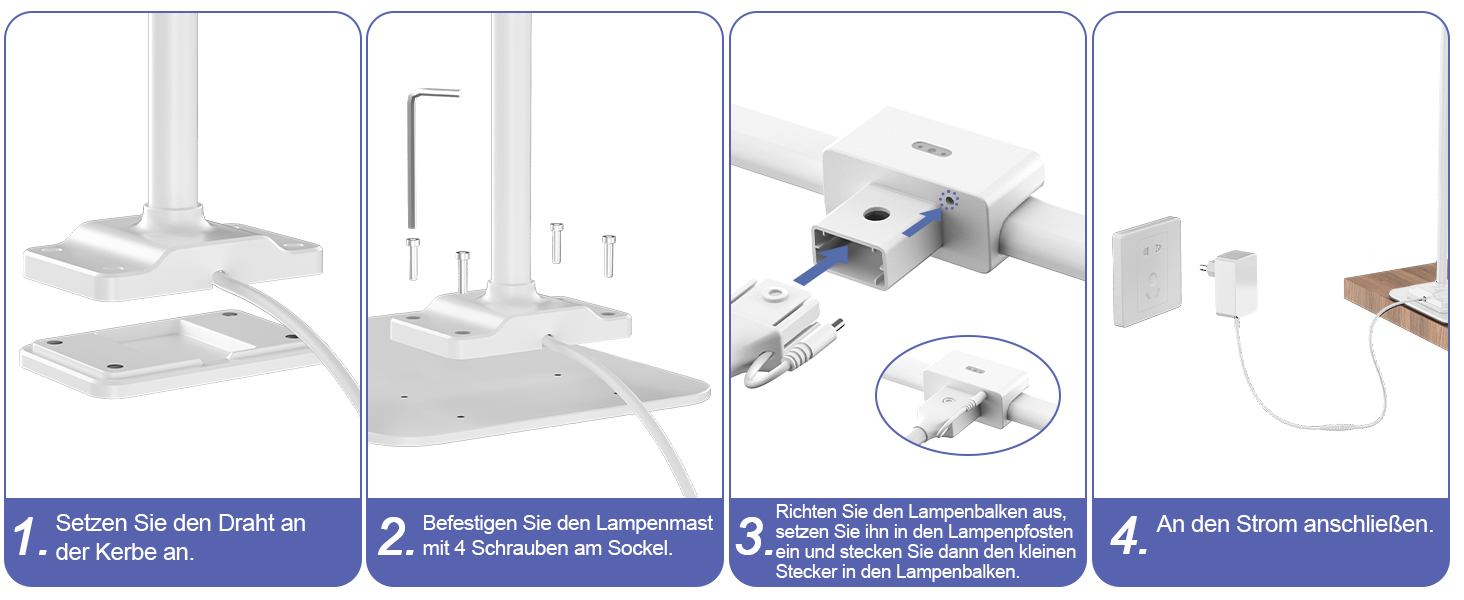 1. Setzen Sie den Draht an der Kerbe an.

2. Befestigen Sie den Lampenmast mit 4 Schrauben am Sockel.

3. Richten Sie den Lampenbalken aus, setzen Sie ihn in den Lampenpfosten ein und stecken Sie dann den kleinen Stecker in den Lampenbalken.

4. An den Strom anschließen.