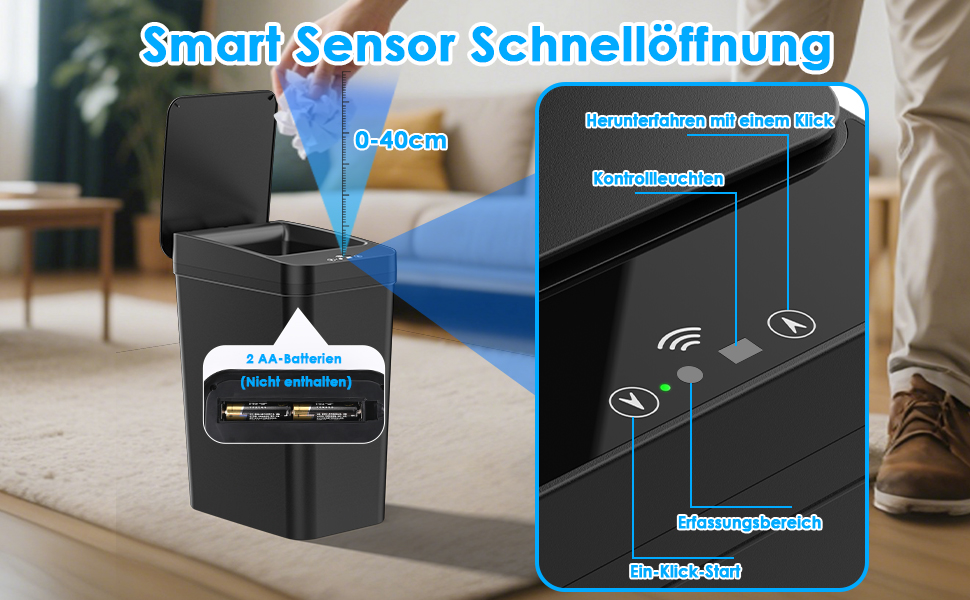 Smart Sensor Schnellöffnung

0-40cm

2 AA-Batterien
(Nicht enthalten)

Herunterfahren mit einem Klick

Kontrollleuchten

Erfassungsbereich

Ein-Klick-Start