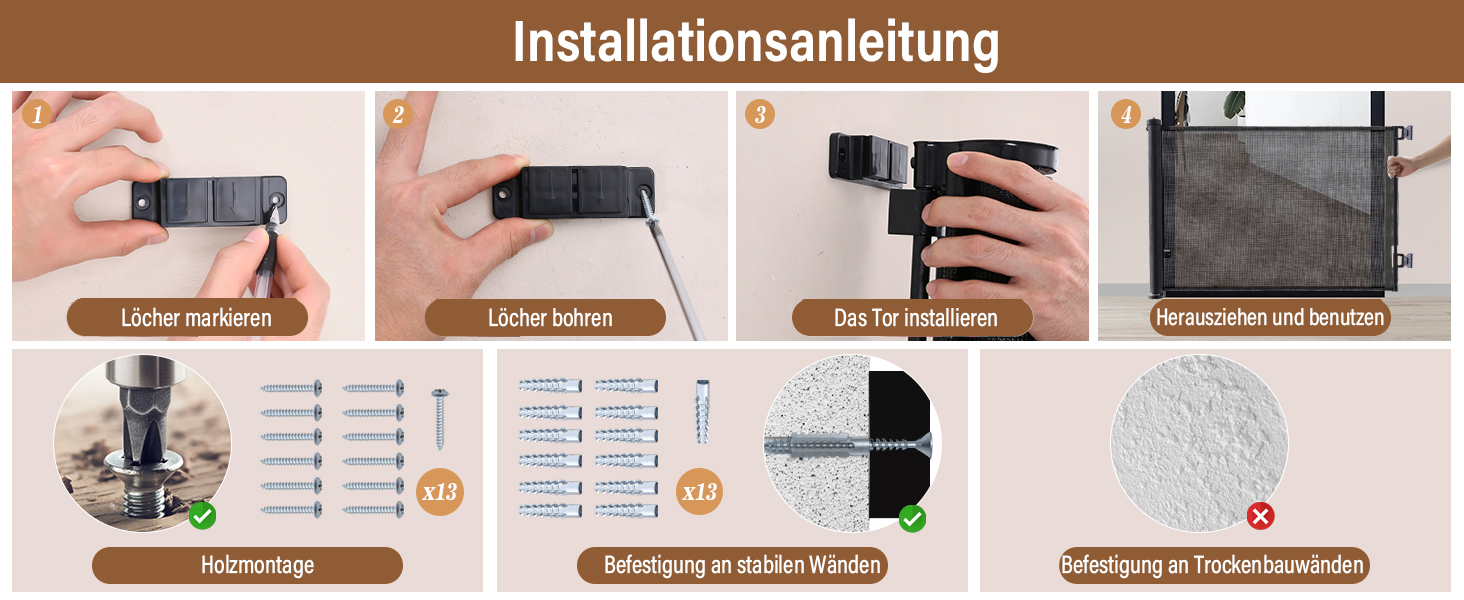 Installationsanleitung

1
Löcher markieren

2
Löcher bohren

3
Das Tor installieren

4
Herausziehen und benutzen

x13
Holzmontage

x13
Befestigung an stabilen Wänden

Befestigung an Trockenbauwänden