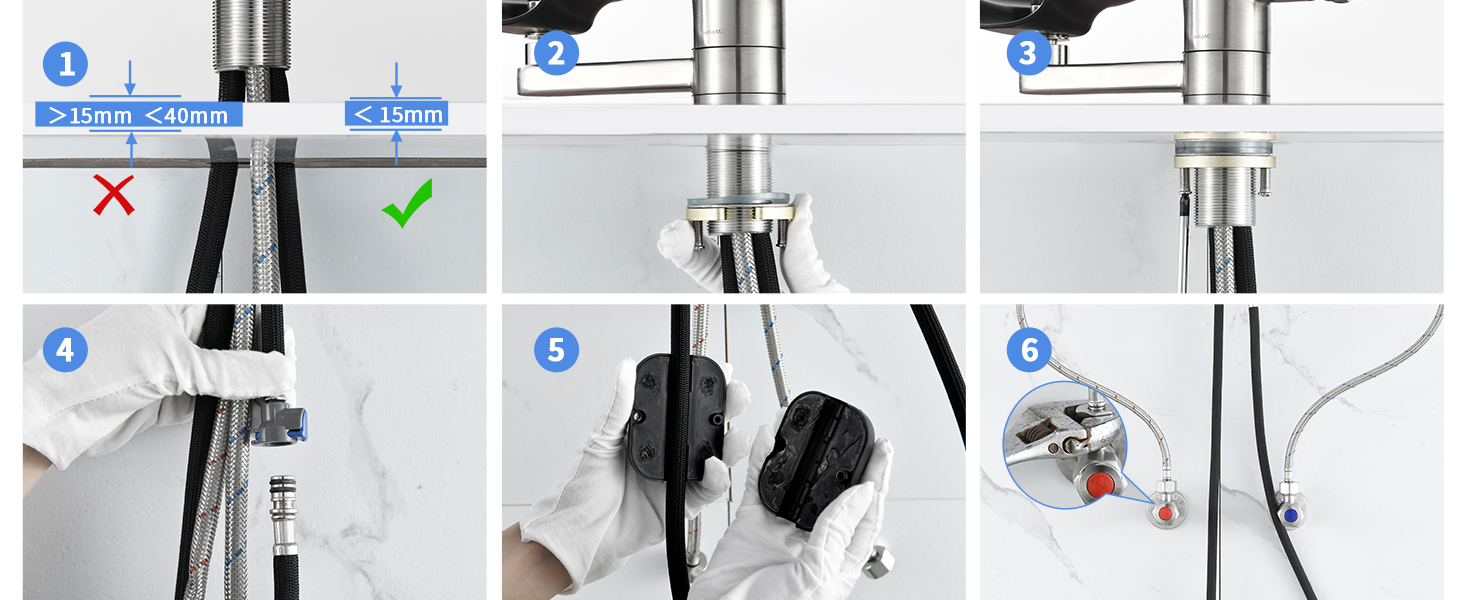 1

>15mm <40mm

< 15mm

2

3

4

5

6