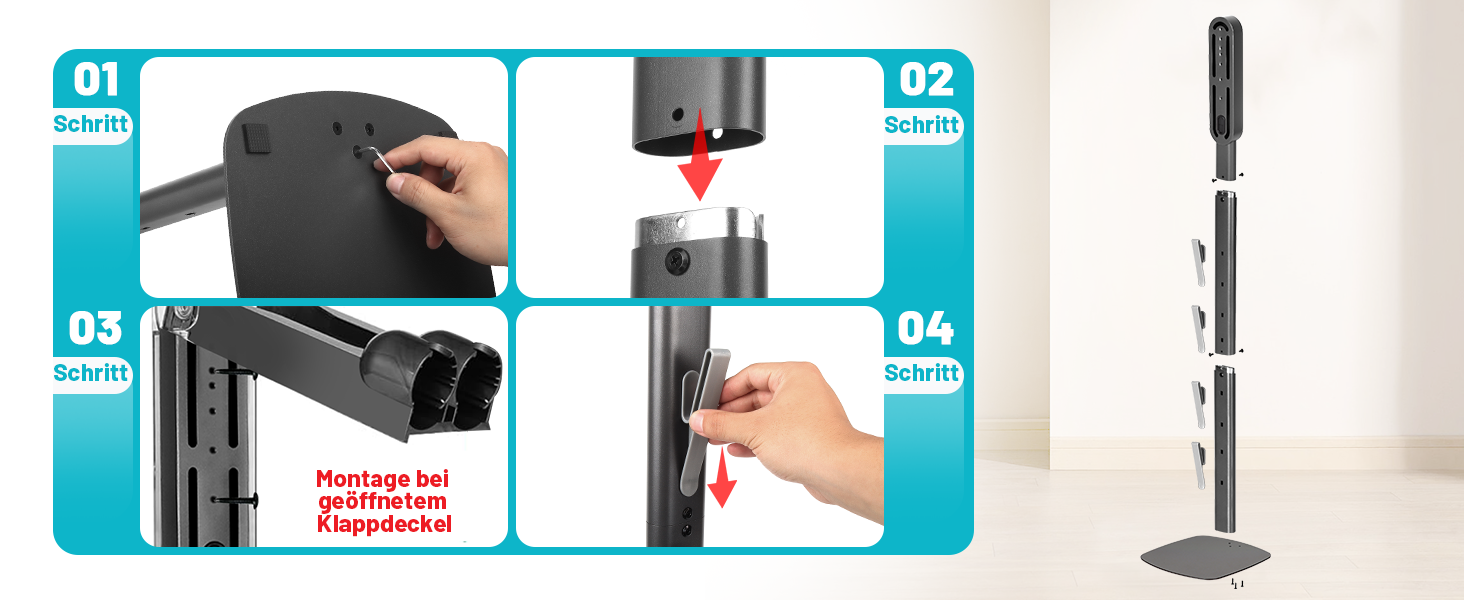 01
Schritt

02
Schritt

03
Schritt

Montage bei geöffnetem Klappdeckel

04
Schritt