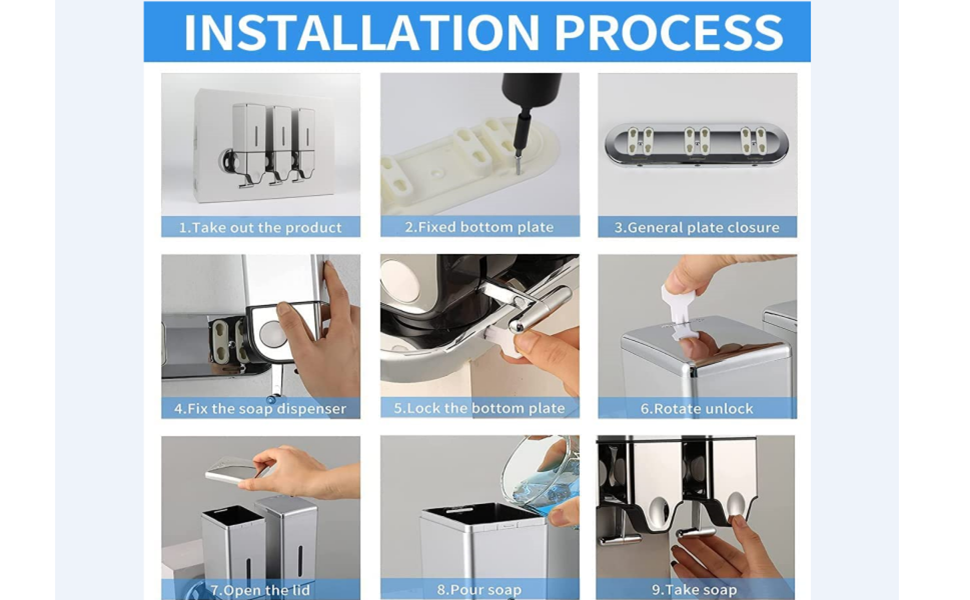 INSTALLATION PROCESS

1.Take out the product

2.Fixed bottom plate

3.General plate closure

4.Fix the soap dispenser

5.Lock the bottom plate

6.Rotate unlock

7.Open the lid

8.Pour soap

9.Take soap