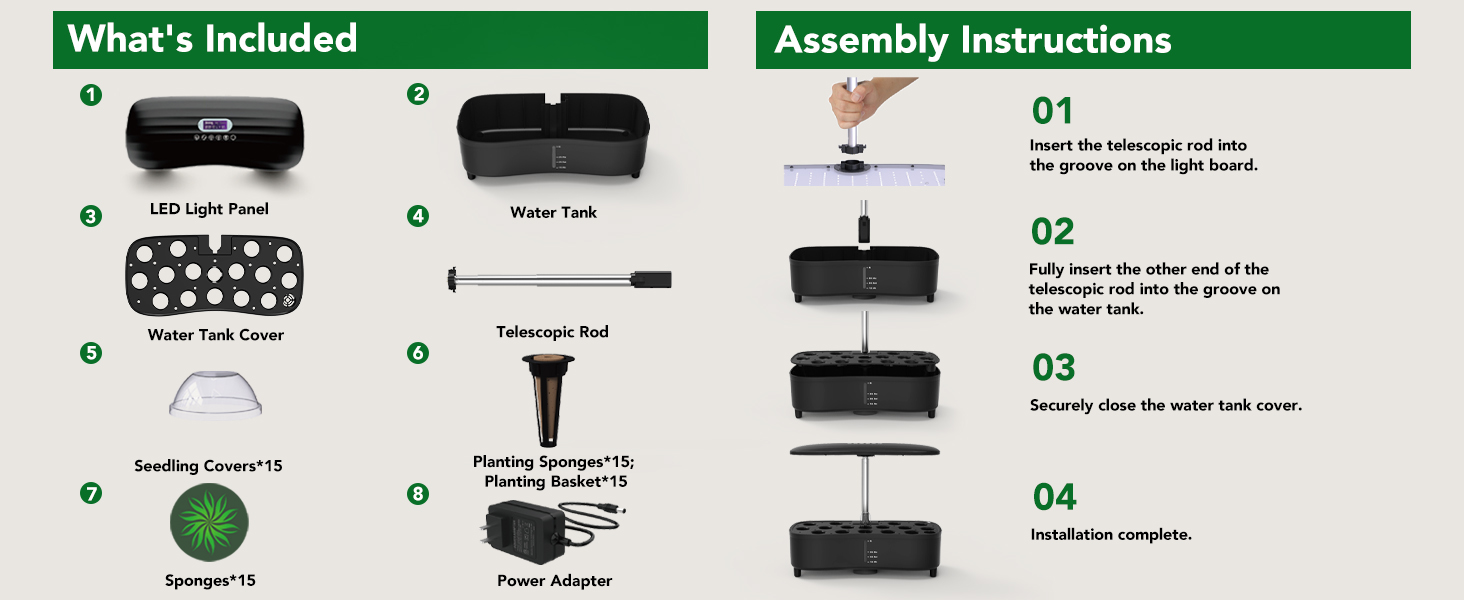 What's Included

1
LED Light Panel

2
Water Tank

3
Water Tank Cover

4
Telescopic Rod

5
Seedling Covers*15

6
Planting Sponges*15; Planting Basket*15

7
Sponges*15

8
Power Adapter

Assembly Instructions

01
Insert the telescopic rod into the groove on the light board.

02
Fully insert the other end of the telescopic rod into the groove on the water tank.

03
Securely close the water tank cover.

04
Installation complete.