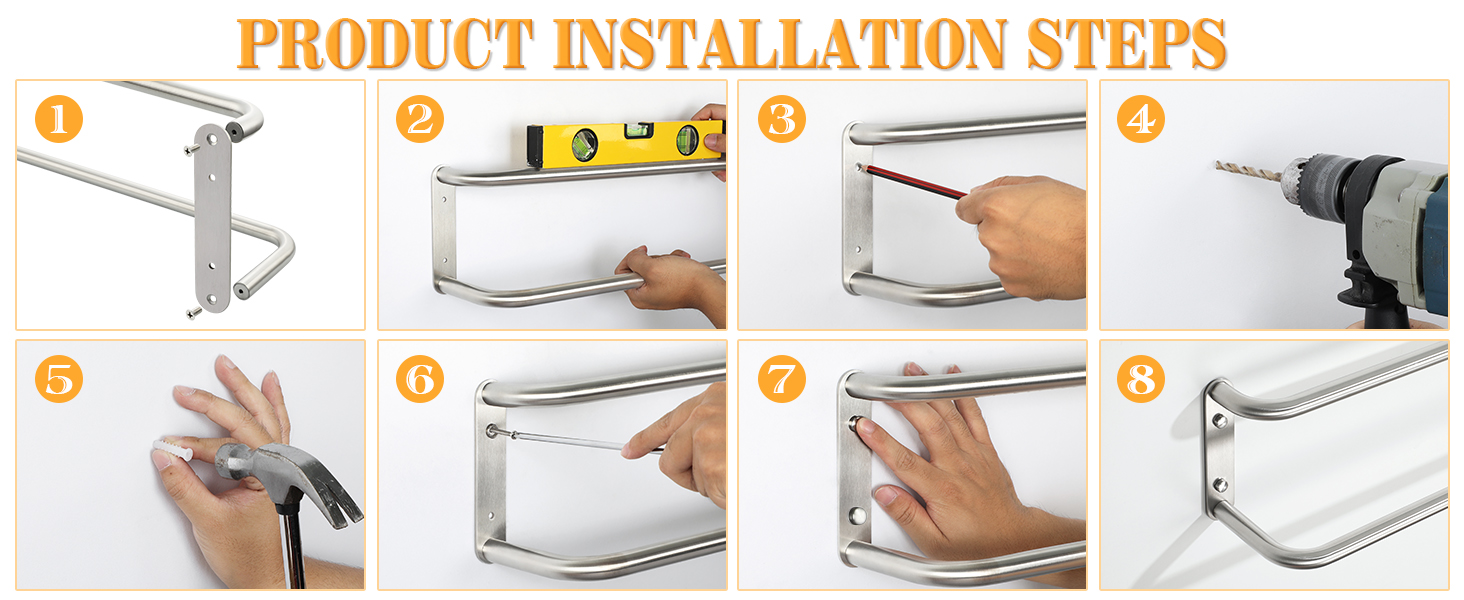 PRODUCT INSTALLATION STEPS

1

2

3

4

5

6

7

8