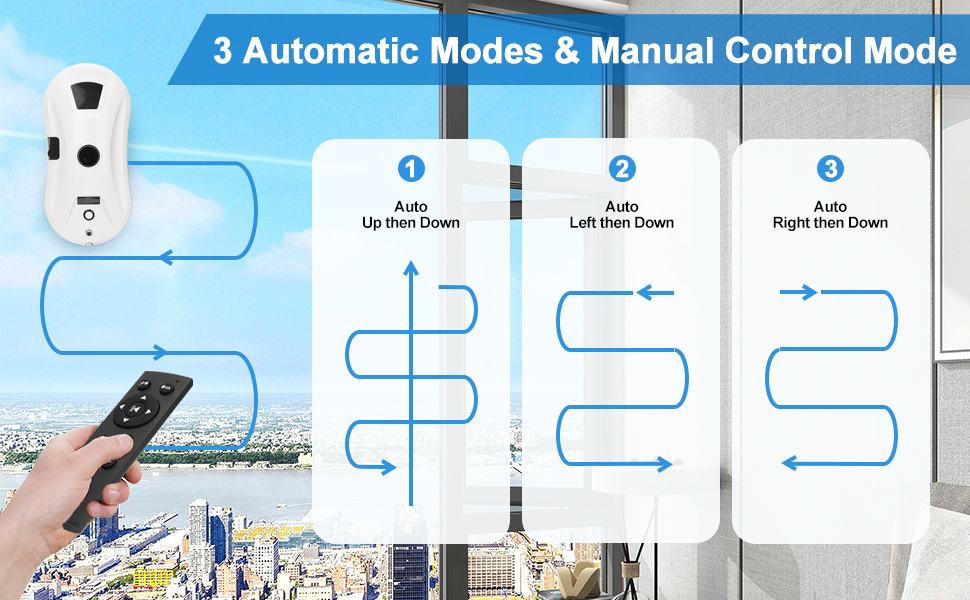 3 Automatic Modes & Manual Control Mode

1
Auto
Up then Down

2
Auto
Left then Down

3
Auto
Right then Down