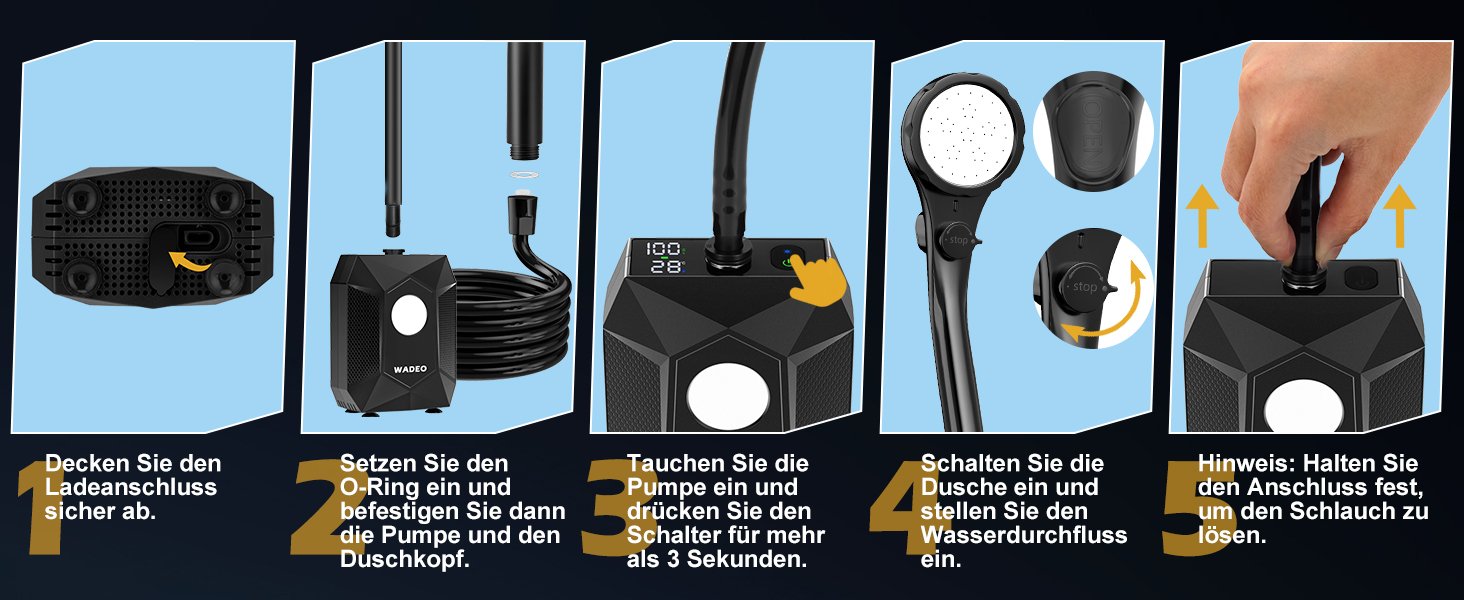 WADEO

100
28°

OPEN

stop

stop

1 Decken Sie den Ladeanschluss sicher ab.

2 Setzen Sie den O-Ring ein und befestigen Sie dann die Pumpe und den Duschkopf.

3 Tauchen Sie die Pumpe ein und drücken Sie den Schalter für mehr als 3 Sekunden.

4 Schalten Sie die Dusche ein und stellen Sie den Wasserdurchfluss ein.

5 Hinweis: Halten Sie den Anschluss fest, um den Schlauch zu lösen.