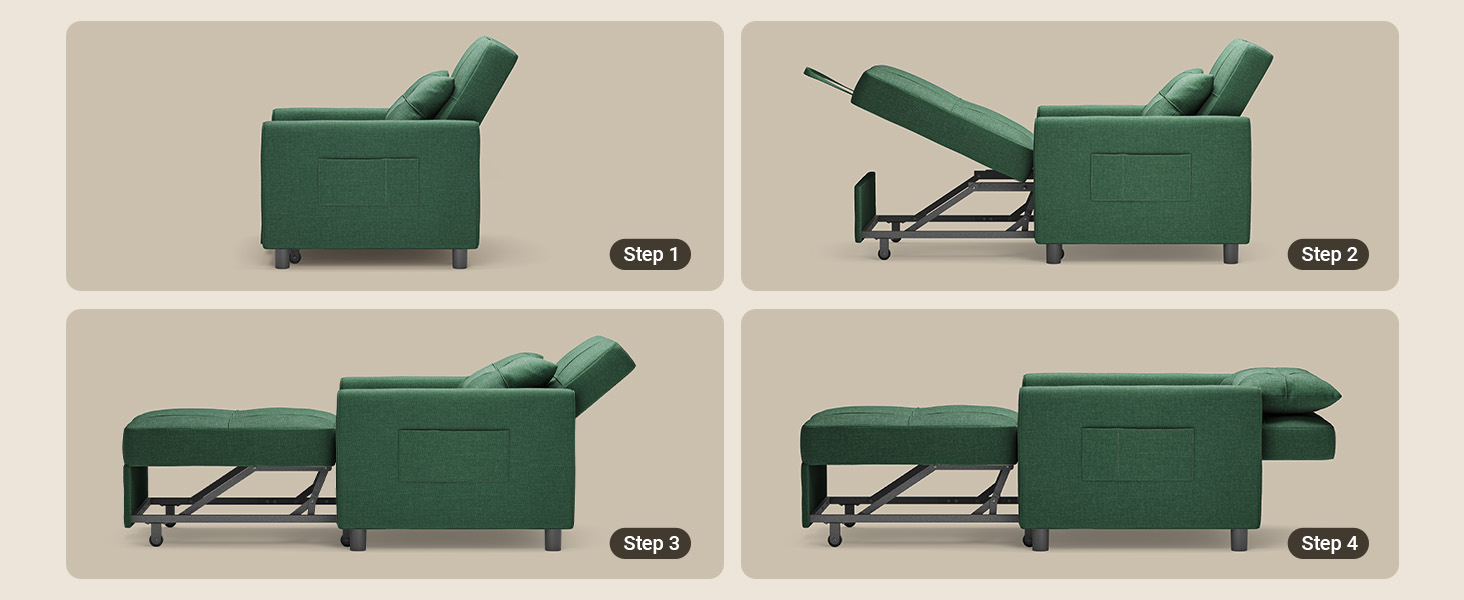 Step 1

Step 2

Step 3

Step 4