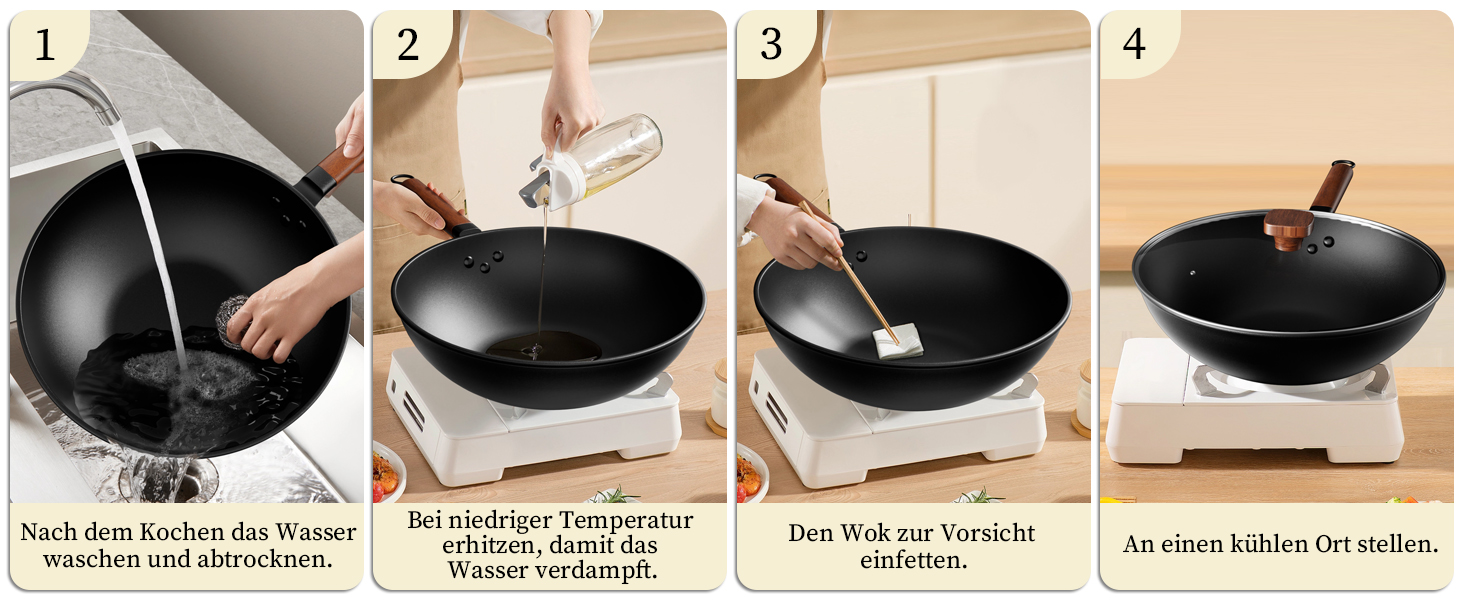 1

Nach dem Kochen das Wasser waschen und abtrocknen.

2

Bei niedriger Temperatur erhitzen, damit das Wasser verdampft.

3

Den Wok zur Vorsicht einfetten.

4

An einen kühlen Ort stellen.