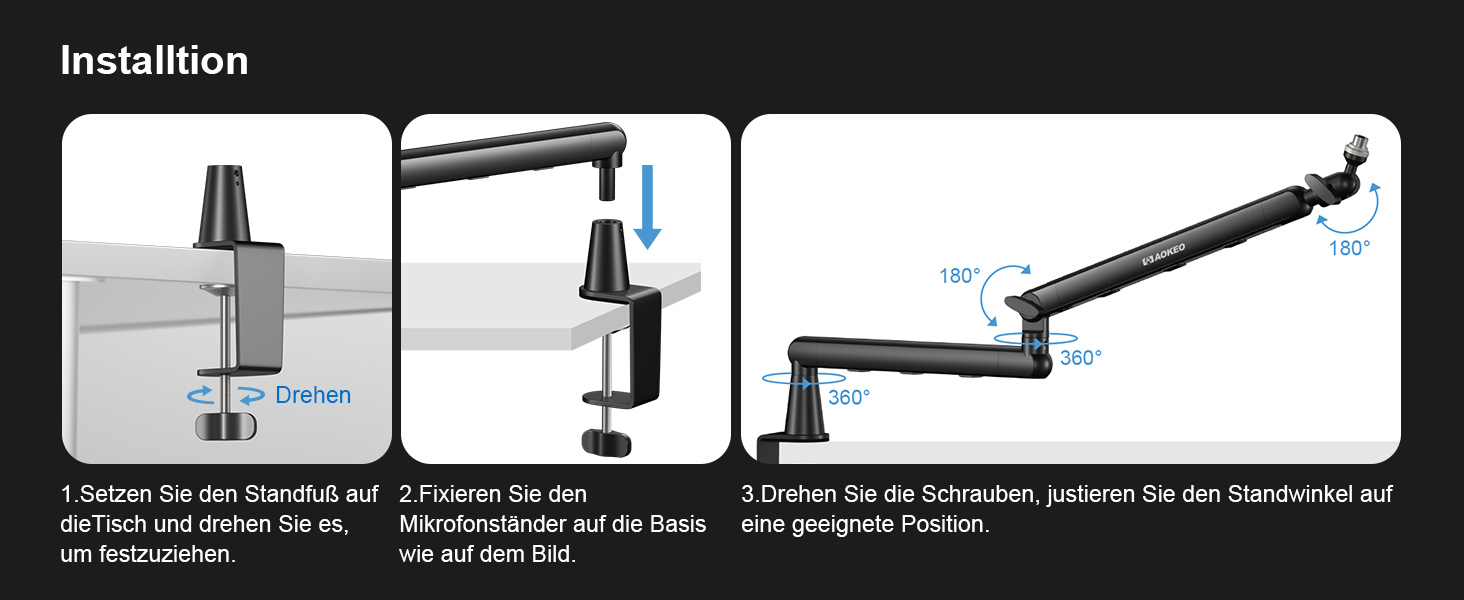 Installtion

Drehen

AOKEO

180°

180°

360°

360°

1.Setzen Sie den Standfuß auf dieTisch und drehen Sie es, um festzuziehen.

2.Fixieren Sie den Mikrofonständer auf die Basis wie auf dem Bild.

3.Drehen Sie die Schrauben, justieren Sie den Standwinkel auf eine geeignete Position.