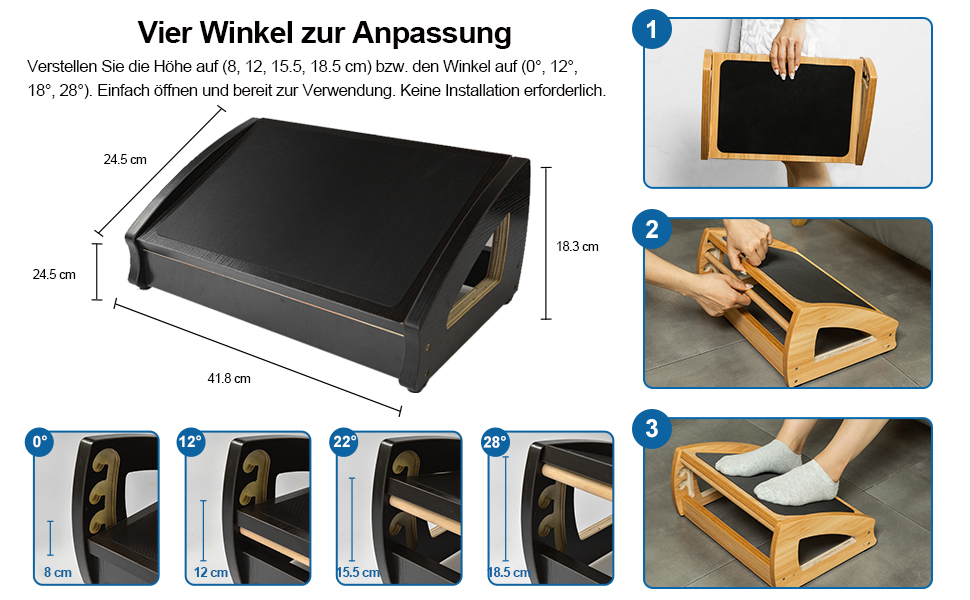 Vier Winkel zur Anpassung

Verstellen Sie die Höhe auf (8, 12, 15.5, 18.5 cm) bzw. den Winkel auf (0°, 12°, 18°, 28°). Einfach öffnen und bereit zur Verwendung. Keine Installation erforderlich.

24.5 cm

24.5 cm

18.3 cm

41.8 cm

0°
8 cm

12°
12 cm

22°
15.5 cm

28°
18.5 cm

1

2

3