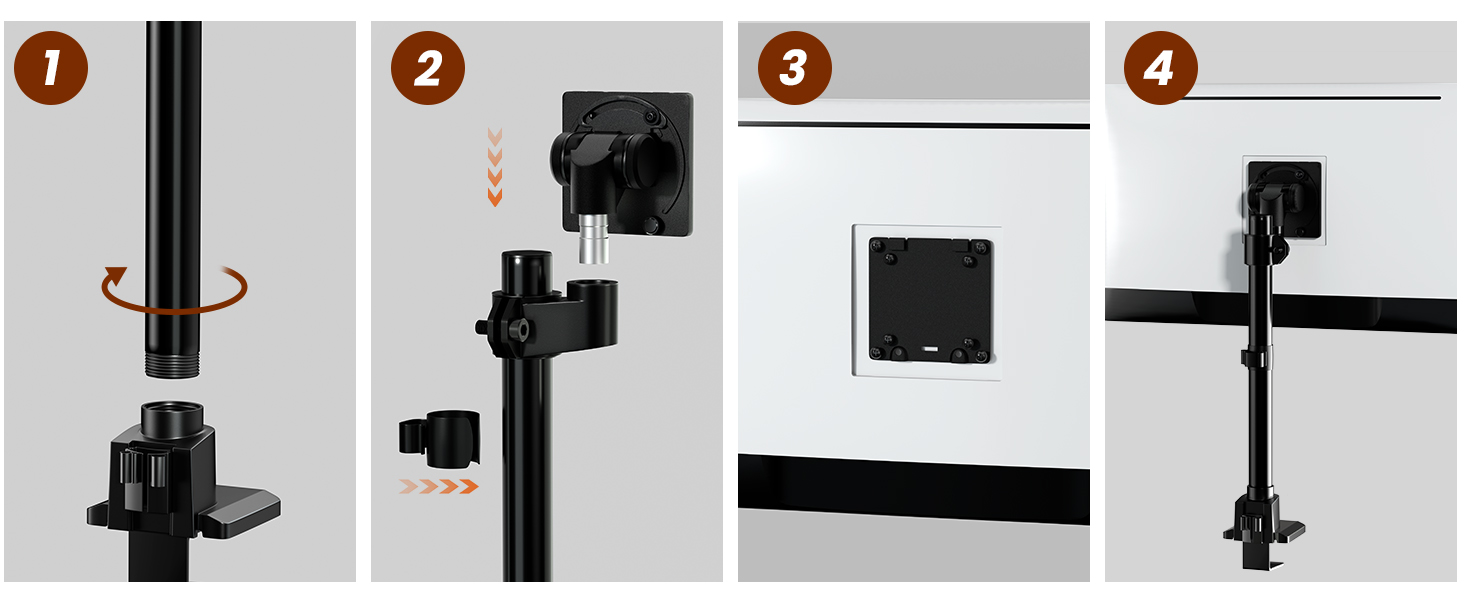 1

2

3

4