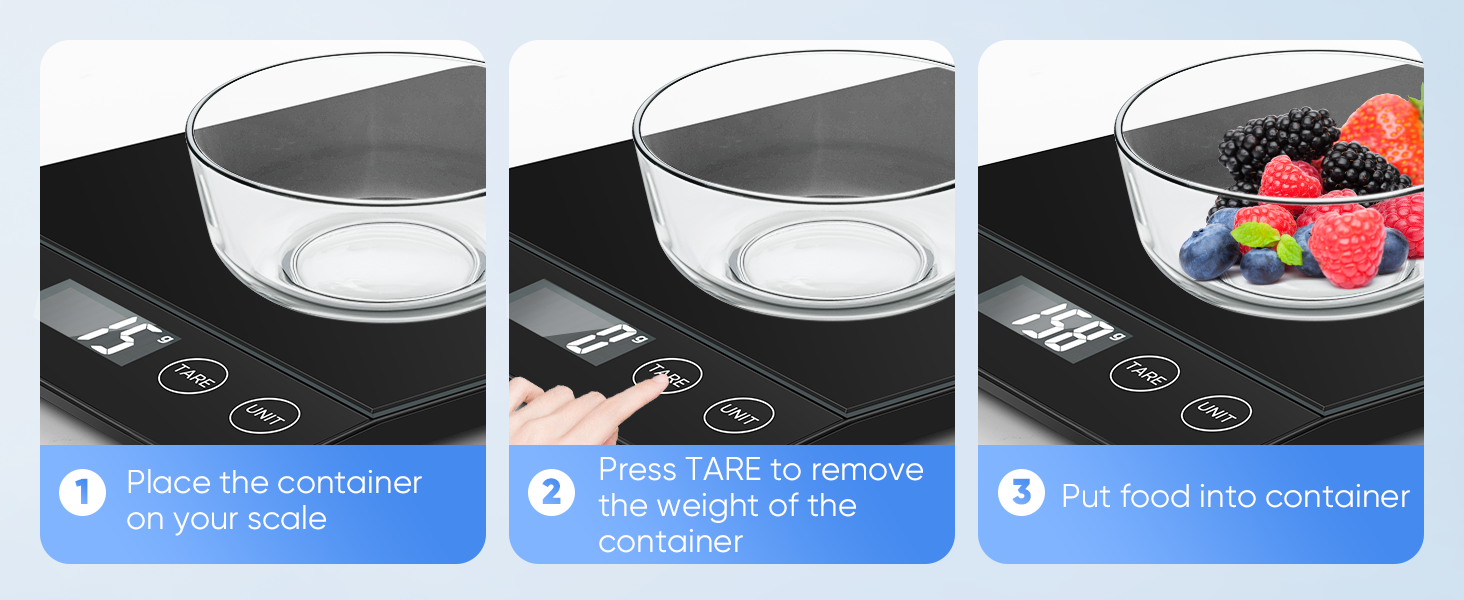 15 g

TARE

UNIT

1 Place the container on your scale

0 g

TARE

UNIT

2 Press TARE to remove the weight of the container

158 g

TARE

UNIT

3 Put food into container